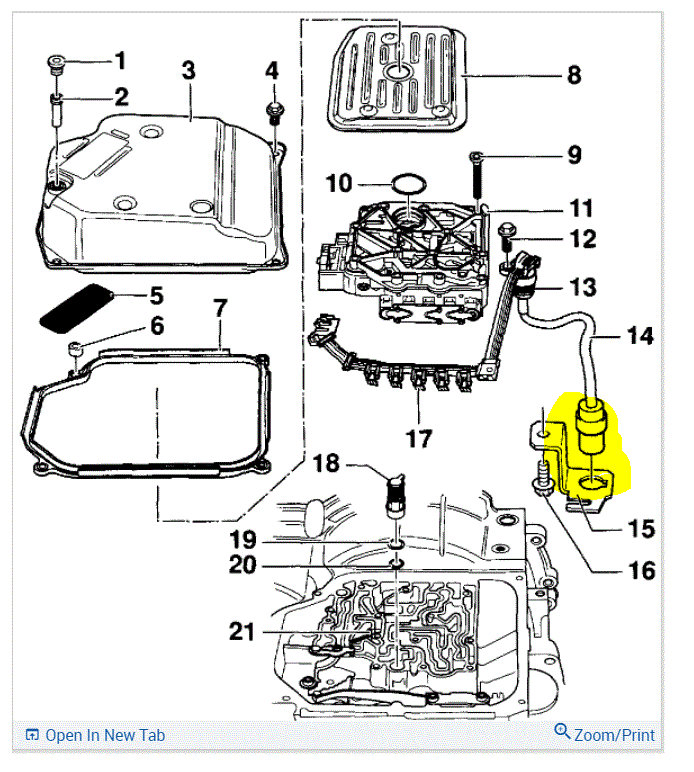 1
2
3
4
5
6
7
8
9
10
11
12
13
14
15
16
17
18
19
20
21

Open In New Tab
Zoom/Print