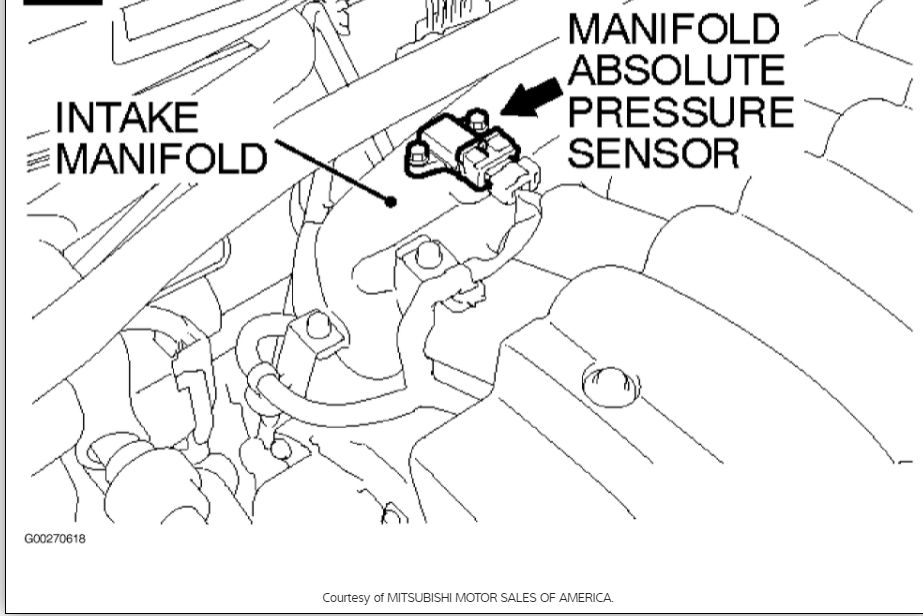 INTAKE MANIFOLD

MANIFOLD ABSOLUTE PRESSURE SENSOR

G00270618

Courtesy of MITSUBISHI MOTOR SALES OF AMERICA.