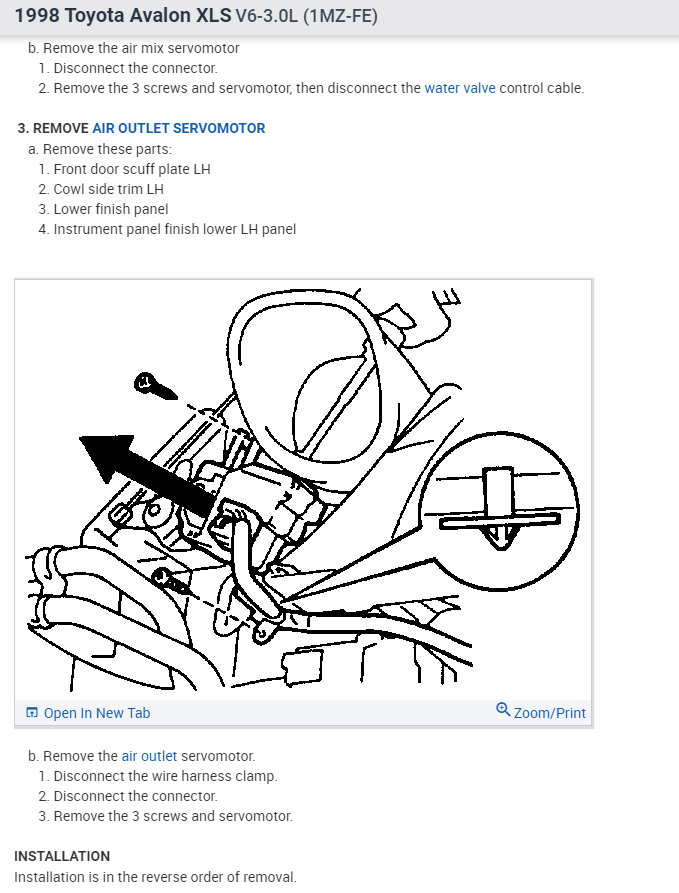 1998 Toyota Avalon XLS V6-3.0L (1MZ-FE)

b. Remove the air mix servomotor
1. Disconnect the connector.
2. Remove the 3 screws and servomotor, then disconnect the water valve control cable.

3. REMOVE AIR OUTLET SERVOMOTOR
a. Remove these parts:
1. Front door scuff plate LH
2. Cowl side trim LH
3. Lower finish panel
4. Instrument panel finish lower LH panel

Open In New Tab
Zoom/Print

b. Remove the air outlet servomotor.
1. Disconnect the wire harness clamp.
2. Disconnect the connector.
3. Remove the 3 screws and servomotor.

INSTALLATION
Installation is in the reverse order of removal.