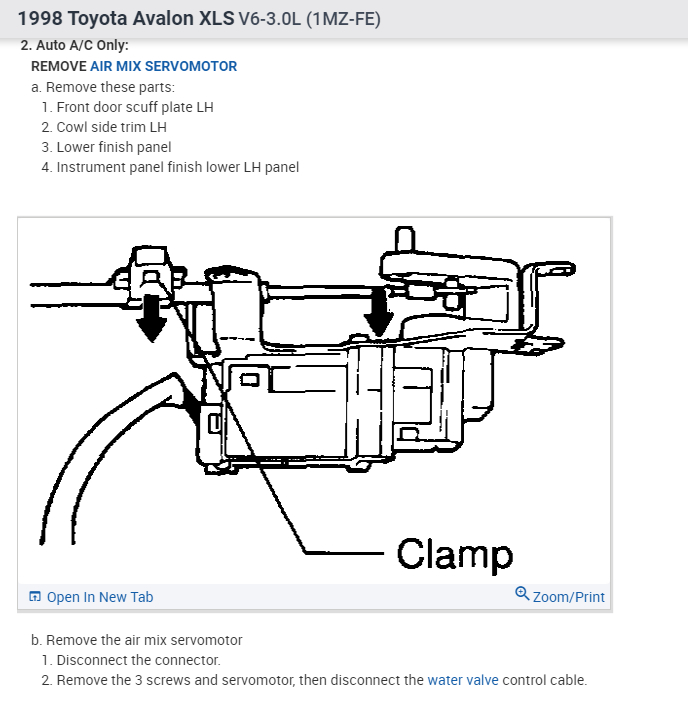 1998 Toyota Avalon XLS V6-3.0L (1MZ-FE)

2. Auto A/C Only:

REMOVE AIR MIX SERVOMOTOR

a. Remove these parts:
1. Front door scuff plate LH
2. Cowl side trim LH
3. Lower finish panel
4. Instrument panel finish lower LH panel

Clamp

Open In New Tab

Zoom/Print

b. Remove the air mix servomotor
1. Disconnect the connector.
2. Remove the 3 screws and servomotor, then disconnect the water valve control cable.