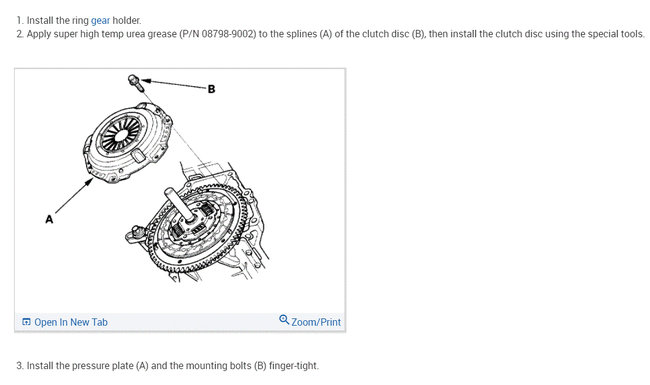 1. Install the ring gear holder.
2. Apply super high temp urea grease (P/N 08798-9002) to the splines (A) of the clutch disc (B), then install the clutch disc using the special tools.

B

A

Open In New Tab

Zoom/Print

3. Install the pressure plate (A) and the mounting bolts (B) finger-tight.