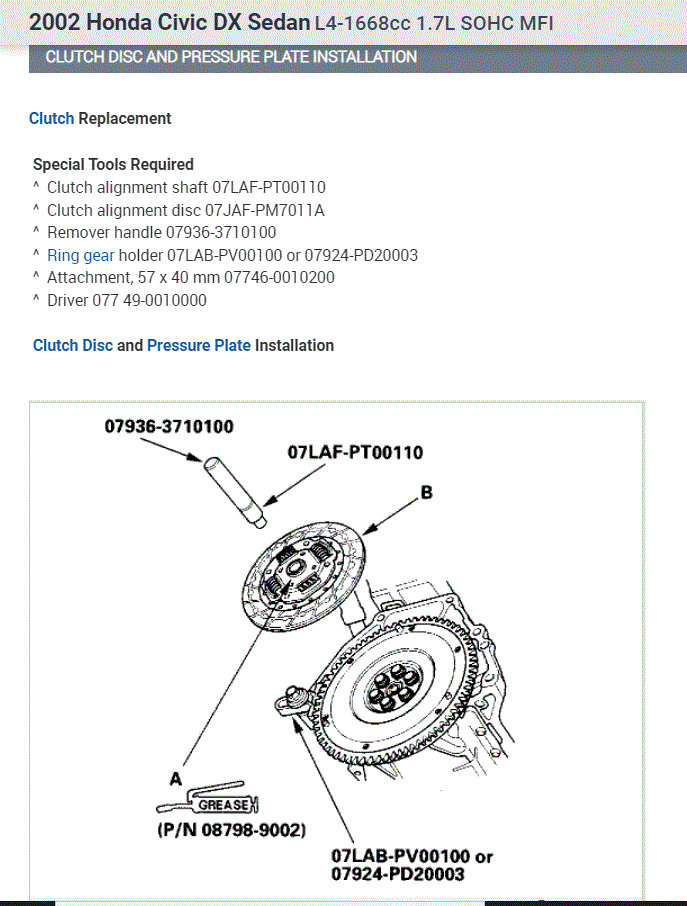 2002 Honda Civic DX Sedan L4-1668cc 1.7L SOHC MFI

CLUTCH DISC AND PRESSURE PLATE INSTALLATION

Clutch Replacement

Special Tools Required
^ Clutch alignment shaft 07LAF-PT00110
^ Clutch alignment disc 07JAF-PM7011A
^ Remover handle 07936-3710100
^ Ring gear holder 07LAB-PV00100 or 07924-PD20003
^ Attachment, 57 x 40 mm 07746-0010200
^ Driver 077 49-0010000

Clutch Disc and Pressure Plate Installation

07936-3710100
07LAF-PT00110
B
A
GREASE
(P/N 08798-9002)
07LAB-PV00100 or
07924-PD20003