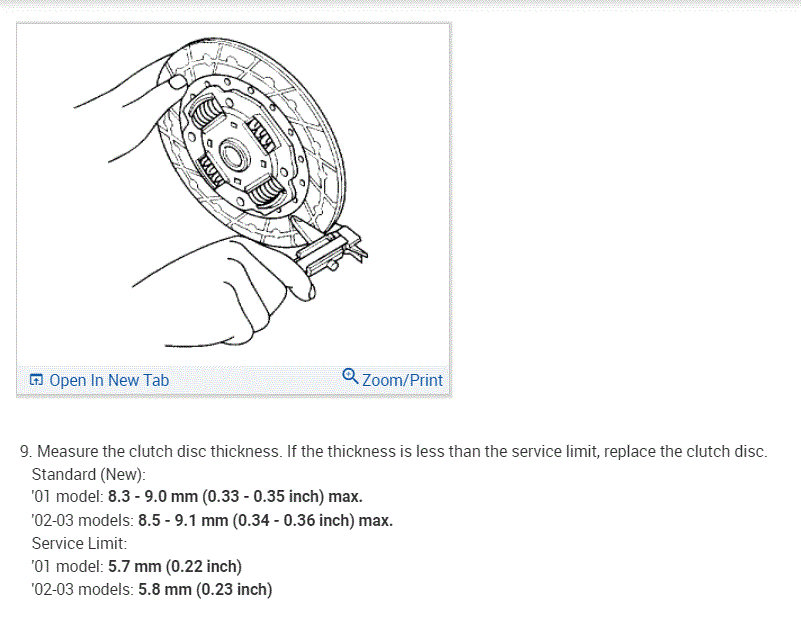 Open In New Tab

Zoom/Print

9. Measure the clutch disc thickness. If the thickness is less than the service limit, replace the clutch disc.
Standard (New):
'01 model: 8.3 - 9.0 mm (0.33 - 0.35 inch) max.
'02-03 models: 8.5 - 9.1 mm (0.34 - 0.36 inch) max.
Service Limit:
'01 model: 5.7 mm (0.22 inch)
'02-03 models: 5.8 mm (0.23 inch)