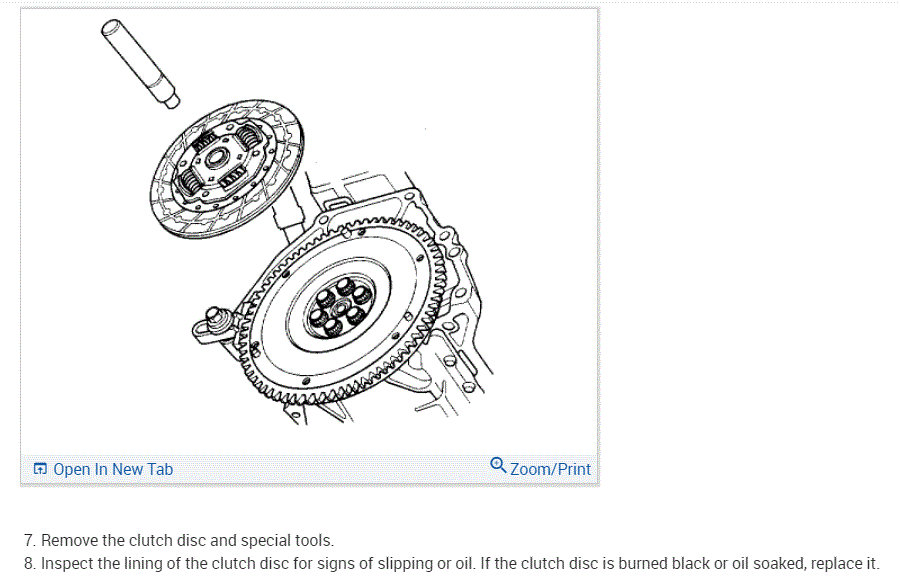 Open In New Tab
Zoom/Print

7. Remove the clutch disc and special tools.
8. Inspect the lining of the clutch disc for signs of slipping or oil. If the clutch disc is burned black or oil soaked, replace it.