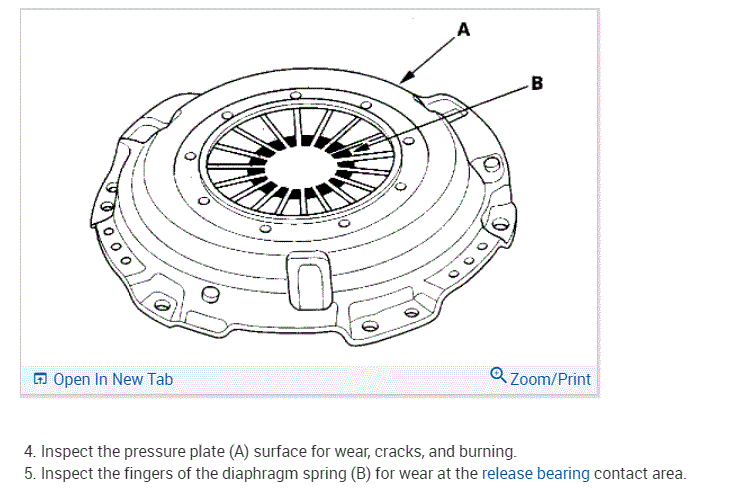 A

B

Open In New Tab

Zoom/Print

4. Inspect the pressure plate (A) surface for wear, cracks, and burning.
5. Inspect the fingers of the diaphragm spring (B) for wear at the release bearing contact area.