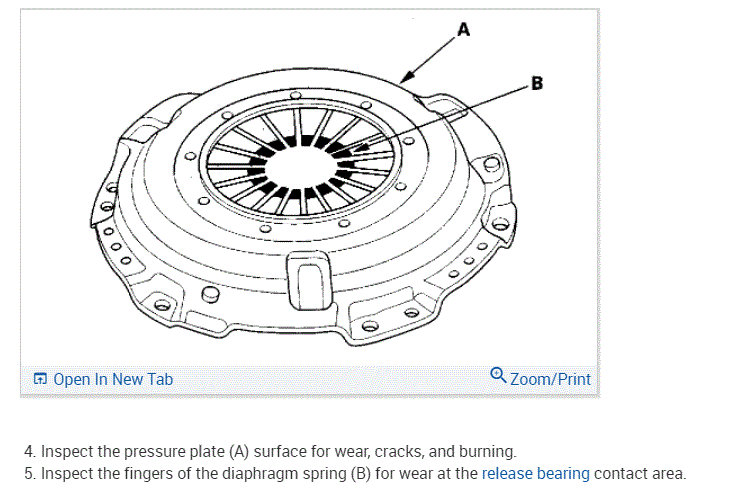 A

B

Open In New Tab

Zoom/Print

4. Inspect the pressure plate (A) surface for wear, cracks, and burning.
5. Inspect the fingers of the diaphragm spring (B) for wear at the release bearing contact area.