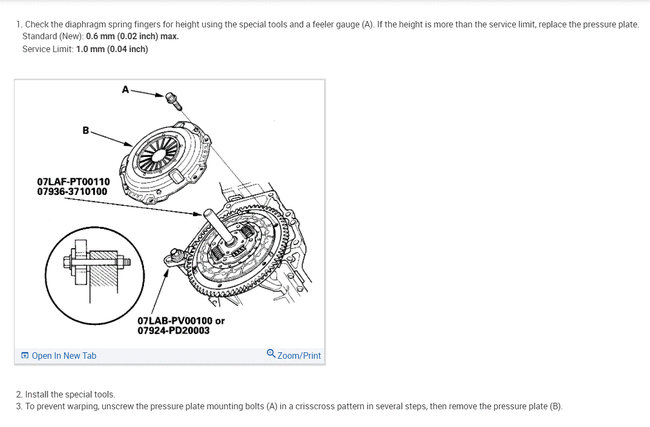 1. Check the diaphragm spring fingers for height using the special tools and a feeler gauge (A). If the height is more than the service limit, replace the pressure plate.
Standard (New): 0.6 mm (0.02 inch) max.
Service Limit: 1.0 mm (0.04 inch)

A

B

07LAF-PT00110
07936-3710100

07LAB-PV00100 or
07924-PD20003

Open In New Tab

Zoom/Print

2. Install the special tools.
3. To prevent warping, unscrew the pressure plate mounting bolts (A) in a crisscross pattern in several steps, then remove the pressure plate (B).