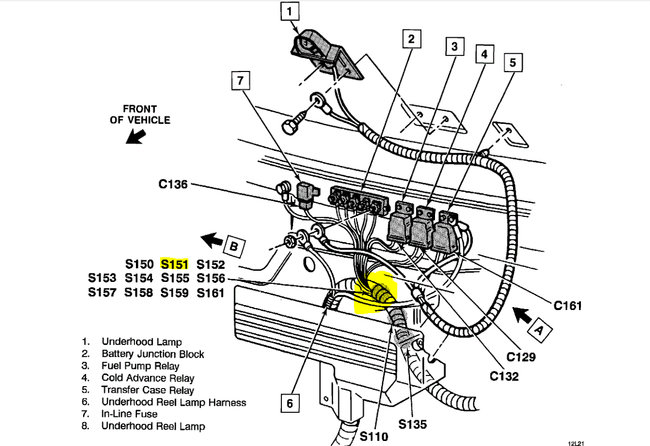 1

2

3

4

5

7

FRONT OF VEHICLE

C136

B

S150 S151 S152
S153 S154 S155 S156
S157 S158 S159 S161

C161

A

C129

C132

6

S135

S110

1. Underhood Lamp
2. Battery Junction Block
3. Fuel Pump Relay
4. Cold Advance Relay
5. Transfer Case Relay
6. Underhood Reel Lamp Harness
7. In-Line Fuse
8. Underhood Reel Lamp

12L21