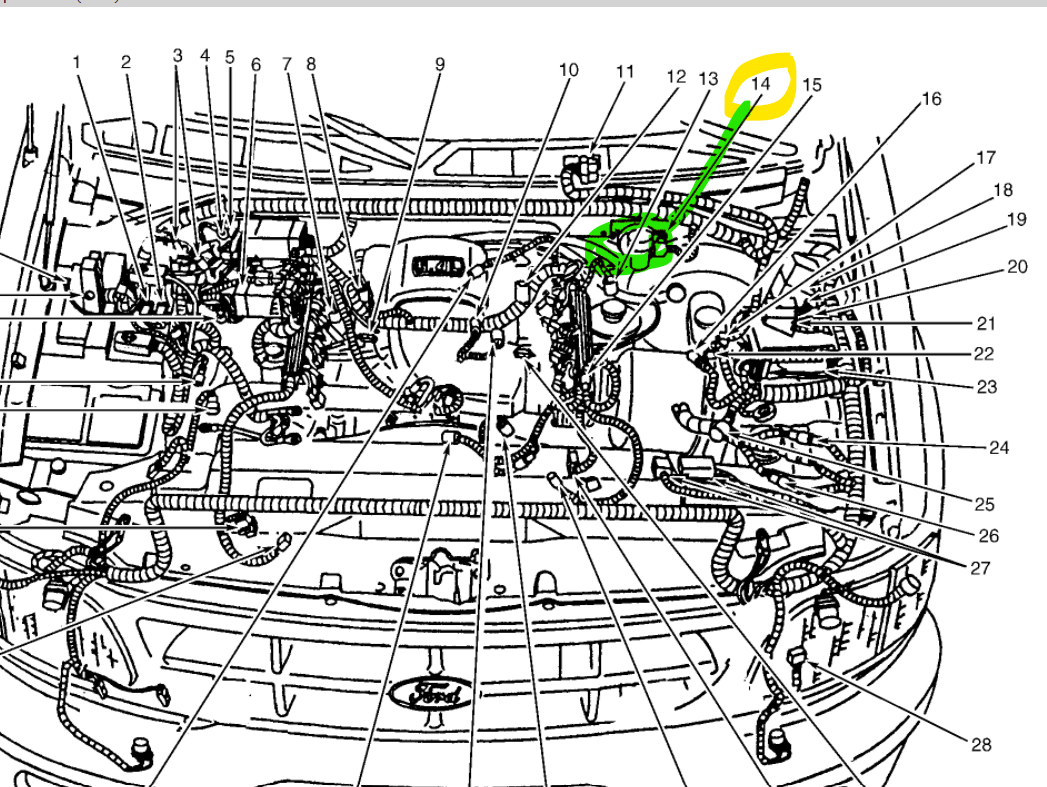 1
2
3
4
5
6
7
8
9
10
11
12
13
14
15
16
17
18
19
20
21
22
23
24
25
26
27
28
Ford