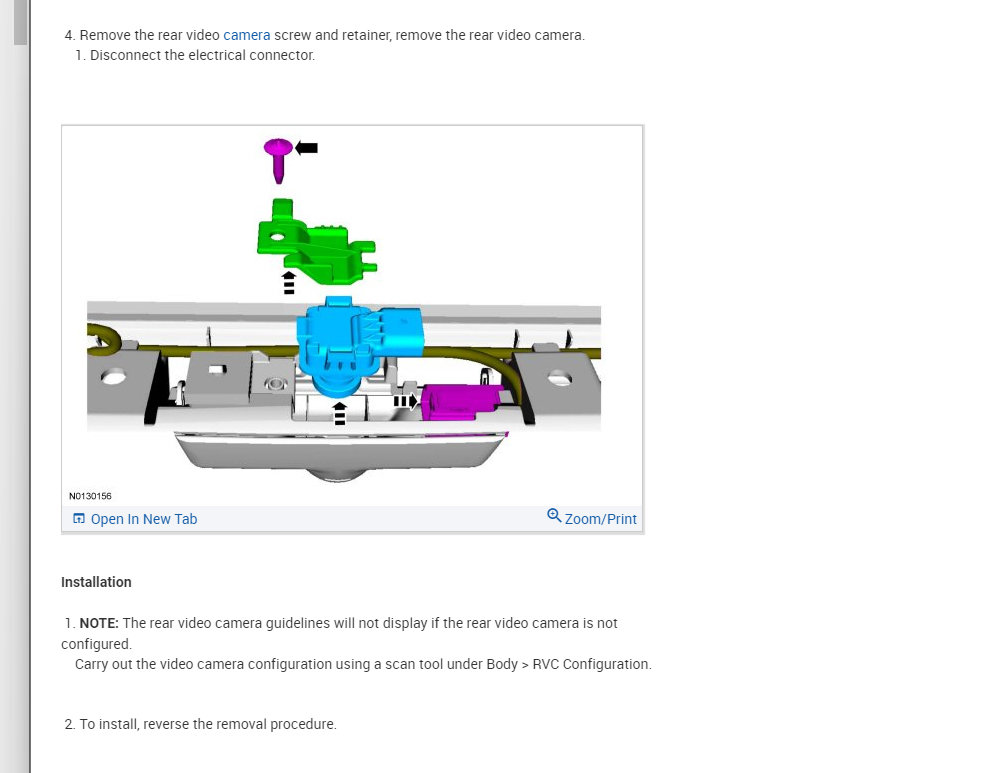 4. Remove the rear video camera screw and retainer, remove the rear video camera.
1. Disconnect the electrical connector.

N0130156

Open In New Tab

Zoom/Print

Installation

1. NOTE: The rear video camera guidelines will not display if the rear video camera is not configured.
Carry out the video camera configuration using a scan tool under Body > RVC Configuration.

2. To install, reverse the removal procedure.