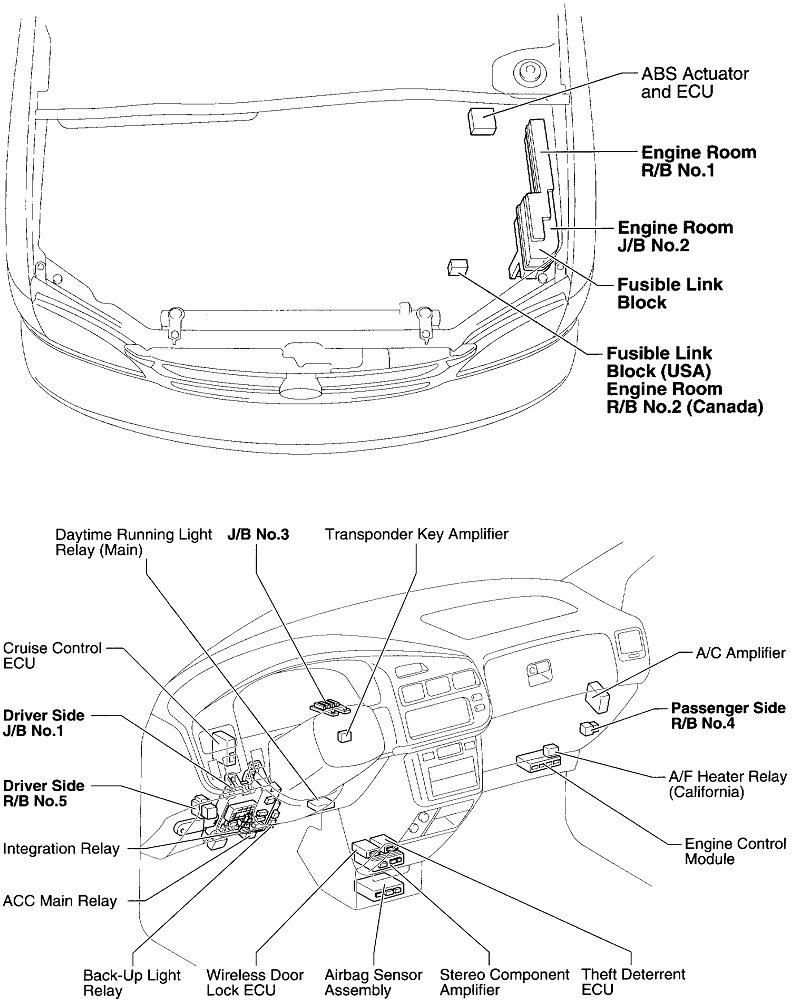 ABS Actuator and ECU

Engine Room R/B No.1

Engine Room J/B No.2

Fusible Link Block

Fusible Link Block (USA) Engine Room R/B No.2 (Canada)

Daytime Running Light Relay (Main)

J/B No.3

Transponder Key Amplifier

Cruise Control ECU

Driver Side J/B No.1

Driver Side R/B No.5

Integration Relay

ACC Main Relay

A/C Amplifier

Passenger Side R/B No.4

A/F Heater Relay (California)

Engine Control Module

Back-Up Light Relay

Wireless Door Lock ECU

Airbag Sensor Assembly

Stereo Component Amplifier

Theft Deterrent ECU