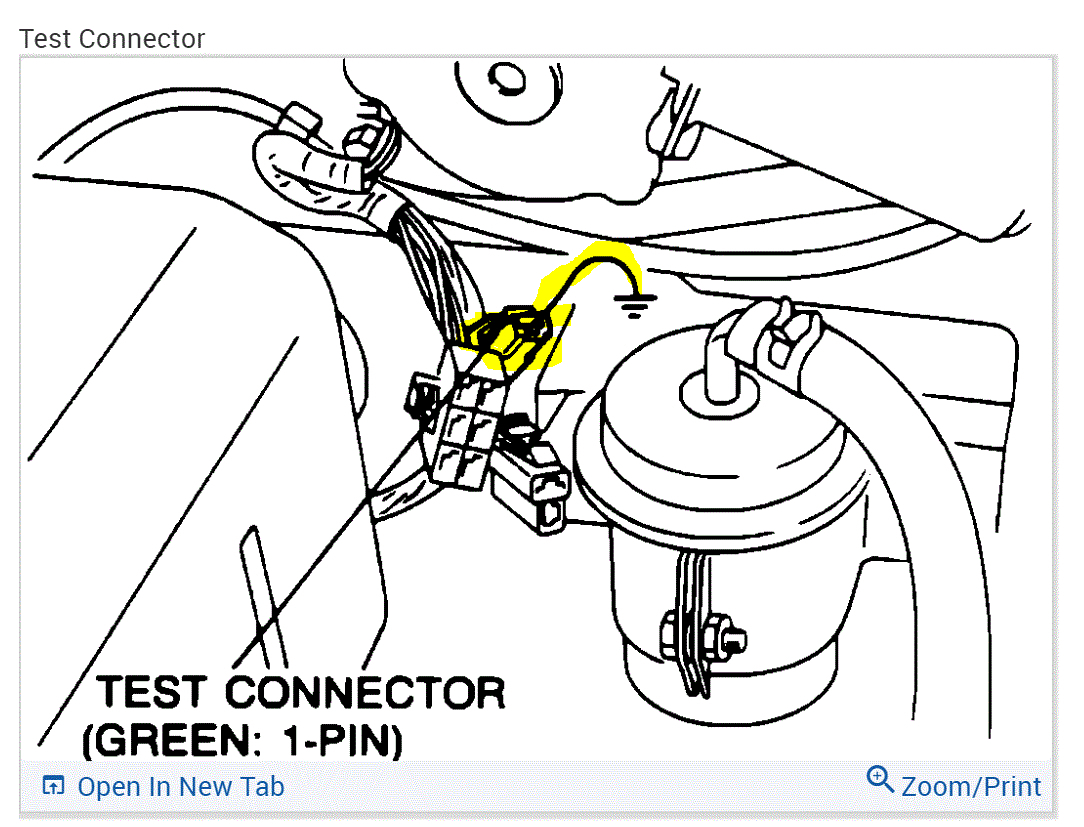 Test Connector

TEST CONNECTOR
(GREEN: 1-PIN)

Open In New Tab

Zoom/Print