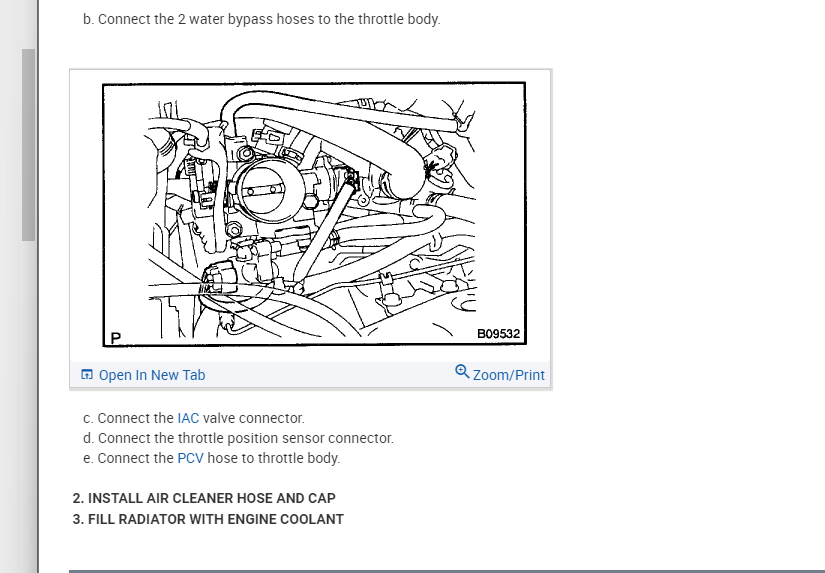 b. Connect the 2 water bypass hoses to the throttle body.

P

B09532

Open In New Tab

Zoom/Print

c. Connect the IAC valve connector.
d. Connect the throttle position sensor connector.
e. Connect the PCV hose to throttle body.

2. INSTALL AIR CLEANER HOSE AND CAP
3. FILL RADIATOR WITH ENGINE COOLANT