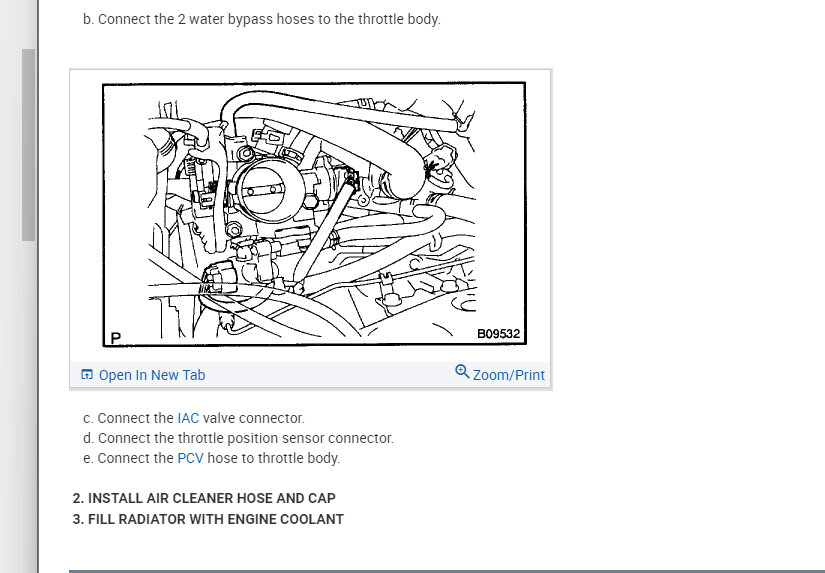 b. Connect the 2 water bypass hoses to the throttle body.

P

B09532

Open In New Tab

Zoom/Print

c. Connect the IAC valve connector.
d. Connect the throttle position sensor connector.
e. Connect the PCV hose to throttle body.

2. INSTALL AIR CLEANER HOSE AND CAP
3. FILL RADIATOR WITH ENGINE COOLANT