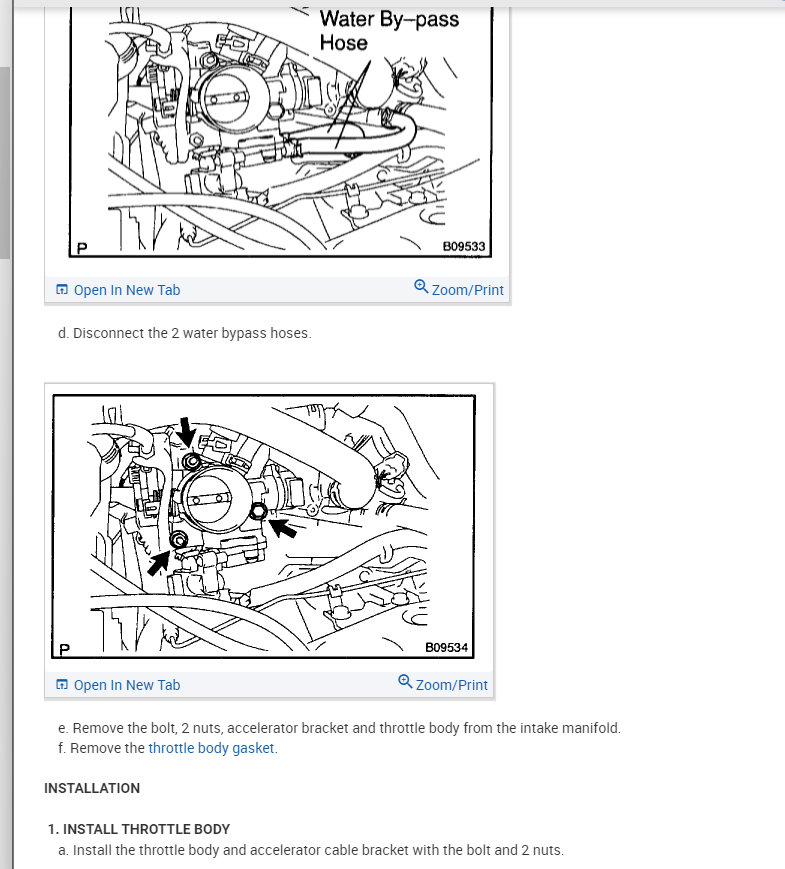 Water By–pass Hose

P

B09533

Open In New Tab

Zoom/Print

d. Disconnect the 2 water bypass hoses.

P

B09534

Open In New Tab

Zoom/Print

e. Remove the bolt, 2 nuts, accelerator bracket and throttle body from the intake manifold.
f. Remove the throttle body gasket.

INSTALLATION

1. INSTALL THROTTLE BODY
a. Install the throttle body and accelerator cable bracket with the bolt and 2 nuts.