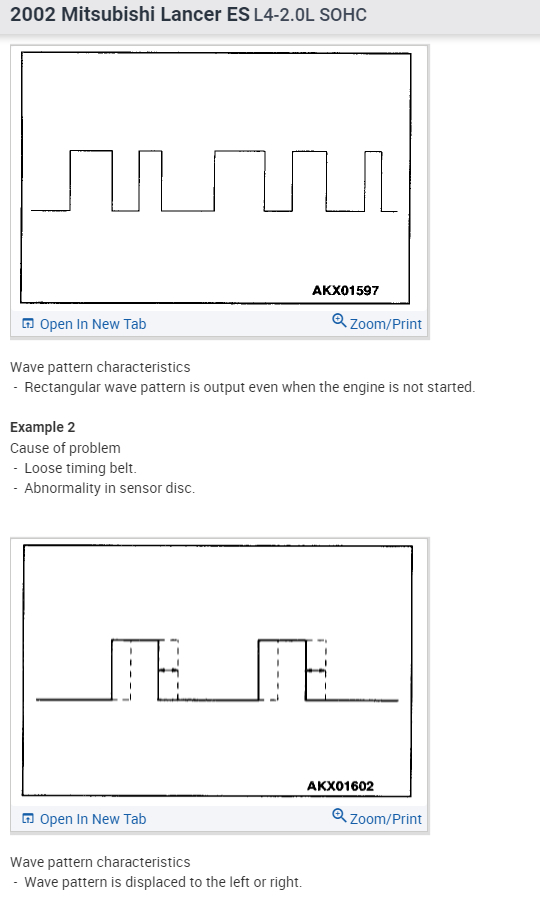 2002 Mitsubishi Lancer ES L4-2.0L SOHC

AKX01597

Open In New Tab

Zoom/Print

Wave pattern characteristics
- Rectangular wave pattern is output even when the engine is not started.

Example 2
Cause of problem
- Loose timing belt.
- Abnormality in sensor disc.

AKX01602

Open In New Tab

Zoom/Print

Wave pattern characteristics
- Wave pattern is displaced to the left or right.