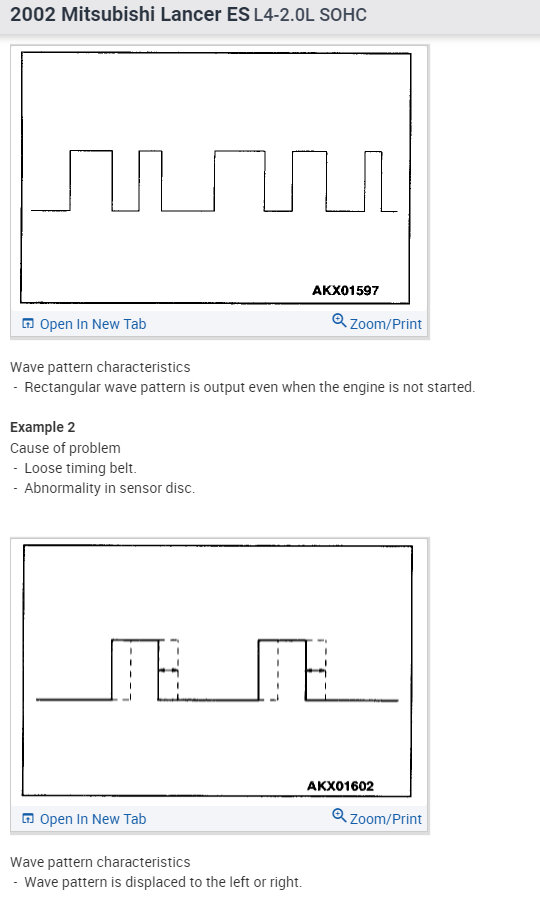 2002 Mitsubishi Lancer ES L4-2.0L SOHC

AKX01597

Open In New Tab

Zoom/Print

Wave pattern characteristics
- Rectangular wave pattern is output even when the engine is not started.

Example 2
Cause of problem
- Loose timing belt.
- Abnormality in sensor disc.

AKX01602

Open In New Tab

Zoom/Print

Wave pattern characteristics
- Wave pattern is displaced to the left or right.