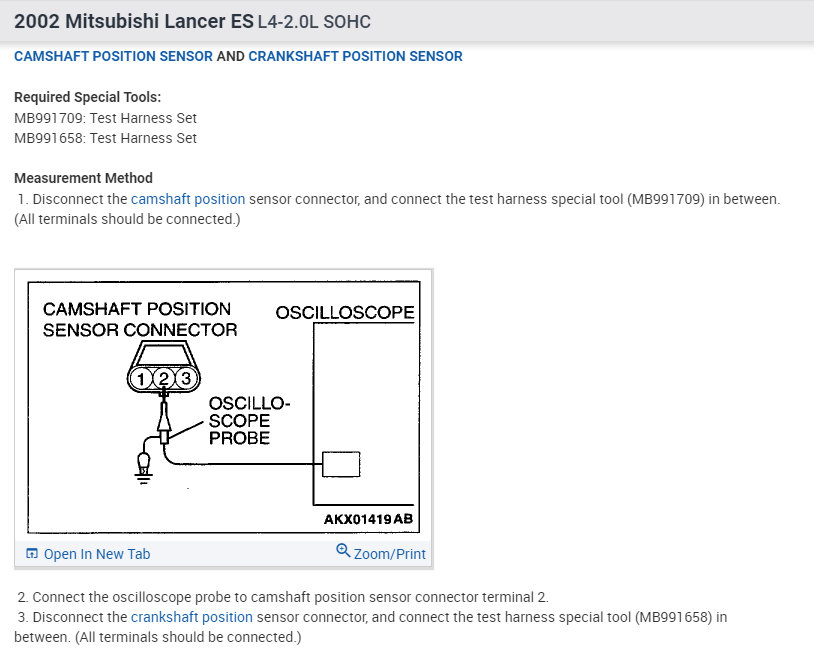 2002 Mitsubishi Lancer ES L4-2.0L SOHC

CAMSHAFT POSITION SENSOR AND CRANKSHAFT POSITION SENSOR

Required Special Tools:
MB991709: Test Harness Set
MB991658: Test Harness Set

Measurement Method
1. Disconnect the camshaft position sensor connector, and connect the test harness special tool (MB991709) in between. (All terminals should be connected.)

CAMSHAFT POSITION SENSOR CONNECTOR
OSCILLOSCOPE
1 2 3
OSCILLOSCOPE PROBE
AKX01419AB

Open In New Tab
Zoom/Print

2. Connect the oscilloscope probe to camshaft position sensor connector terminal 2.
3. Disconnect the crankshaft position sensor connector, and connect the test harness special tool (MB991658) in between. (All terminals should be connected.)