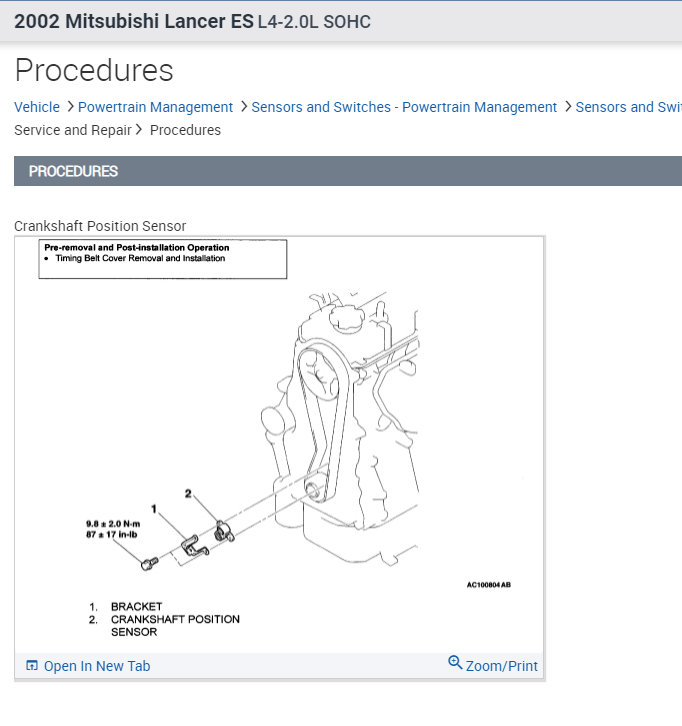 2002 Mitsubishi Lancer ES L4-2.0L SOHC

Procedures

Vehicle > Powertrain Management > Sensors and Switches - Powertrain Management > Sensors and Swit
Service and Repair > Procedures

PROCEDURES

Crankshaft Position Sensor

Pre-removal and Post-installation Operation
• Timing Belt Cover Removal and Installation

2

1

9.8 ± 2.0 N·m
87 ± 17 in-lb

AC100804 AB

1. BRACKET
2. CRANKSHAFT POSITION SENSOR

Open In New Tab

Zoom/Print