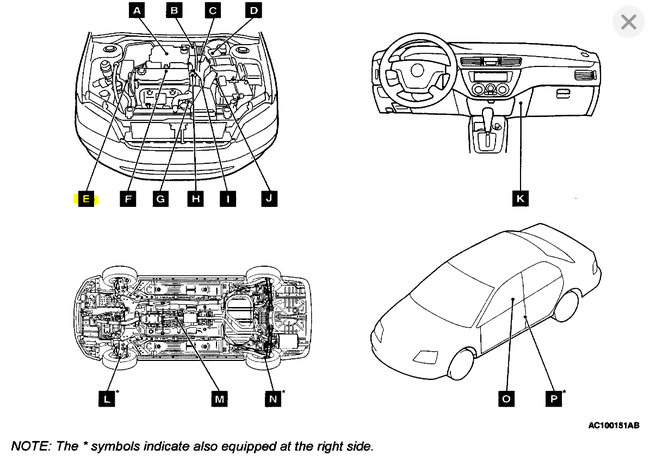 A B C D

E F G H I J

K

L* M N*

O P*

AC100151AB

NOTE: The * symbols indicate also equipped at the right side.