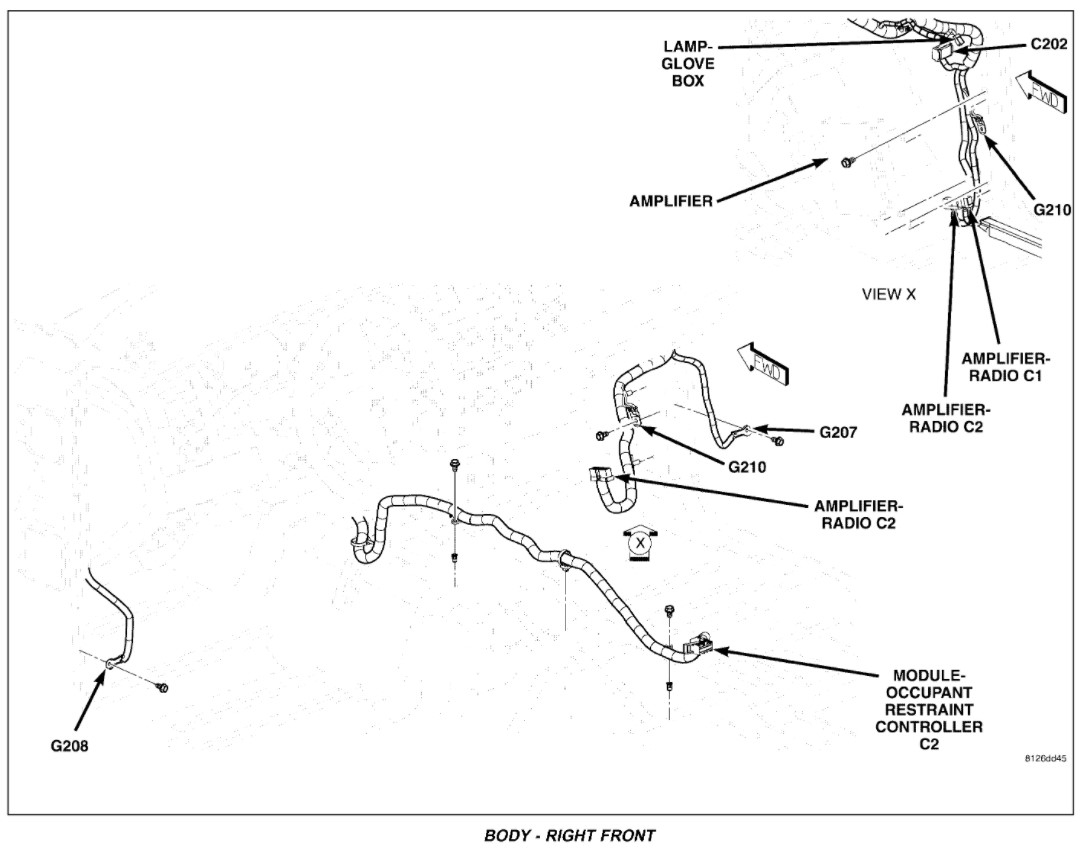 LAMP-GLOVE BOX

C202

FWD

AMPLIFIER

G210

VIEW X

AMPLIFIER-RADIO C1

AMPLIFIER-RADIO C2

FWD

G207

G210

AMPLIFIER-RADIO C2

X

MODULE-OCCUPANT RESTRAINT CONTROLLER C2

G208

8126dd45

BODY - RIGHT FRONT