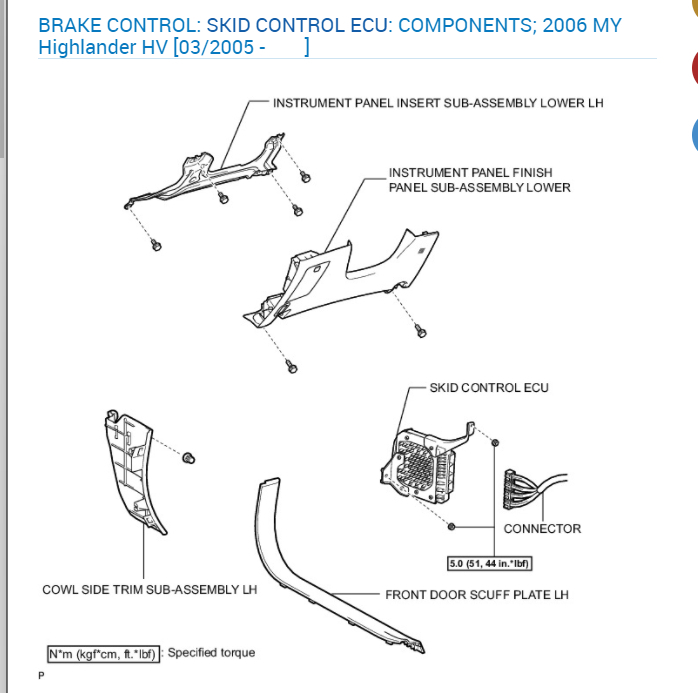 BRAKE CONTROL: SKID CONTROL ECU: COMPONENTS; 2006 MY Highlander HV [03/2005 - ]

INSTRUMENT PANEL INSERT SUB-ASSEMBLY LOWER LH

INSTRUMENT PANEL FINISH PANEL SUB-ASSEMBLY LOWER

SKID CONTROL ECU

CONNECTOR

5.0 (51, 44 in.*lbf)

COWL SIDE TRIM SUB-ASSEMBLY LH

FRONT DOOR SCUFF PLATE LH

N*m (kgf*cm, ft.*lbf) : Specified torque

P