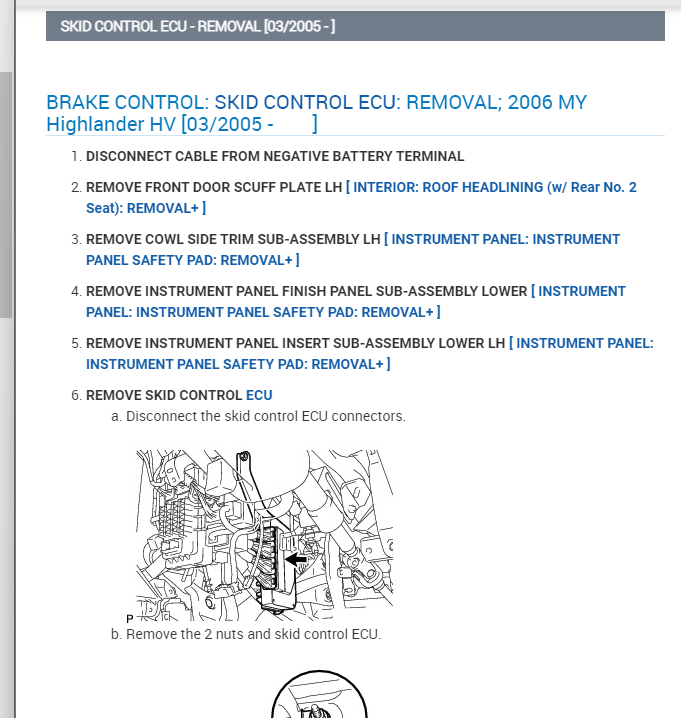 SKID CONTROL ECU - REMOVAL [03/2005 - ]

BRAKE CONTROL: SKID CONTROL ECU: REMOVAL; 2006 MY Highlander HV [03/2005 - ]

1. DISCONNECT CABLE FROM NEGATIVE BATTERY TERMINAL

2. REMOVE FRONT DOOR SCUFF PLATE LH [ INTERIOR: ROOF HEADLINING (w/ Rear No. 2 Seat): REMOVAL+ ]

3. REMOVE COWL SIDE TRIM SUB-ASSEMBLY LH [ INSTRUMENT PANEL: INSTRUMENT PANEL SAFETY PAD: REMOVAL+ ]

4. REMOVE INSTRUMENT PANEL FINISH PANEL SUB-ASSEMBLY LOWER [ INSTRUMENT PANEL: INSTRUMENT PANEL SAFETY PAD: REMOVAL+ ]

5. REMOVE INSTRUMENT PANEL INSERT SUB-ASSEMBLY LOWER LH [ INSTRUMENT PANEL: INSTRUMENT PANEL SAFETY PAD: REMOVAL+ ]

6. REMOVE SKID CONTROL ECU

a. Disconnect the skid control ECU connectors.

P

b. Remove the 2 nuts and skid control ECU.