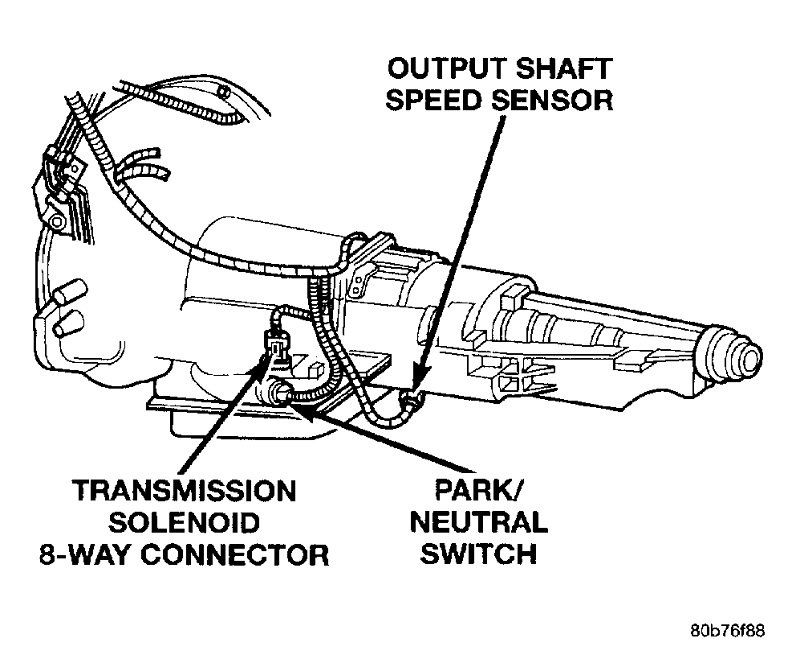 OUTPUT SHAFT SPEED SENSOR

TRANSMISSION SOLENOID 8-WAY CONNECTOR

PARK/ NEUTRAL SWITCH

80b76f88