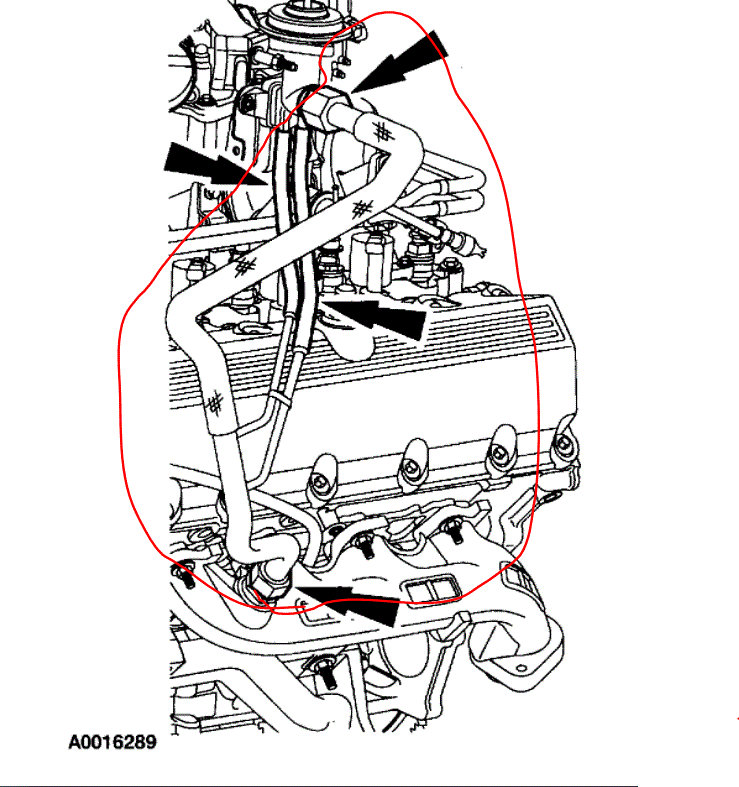 A0016289