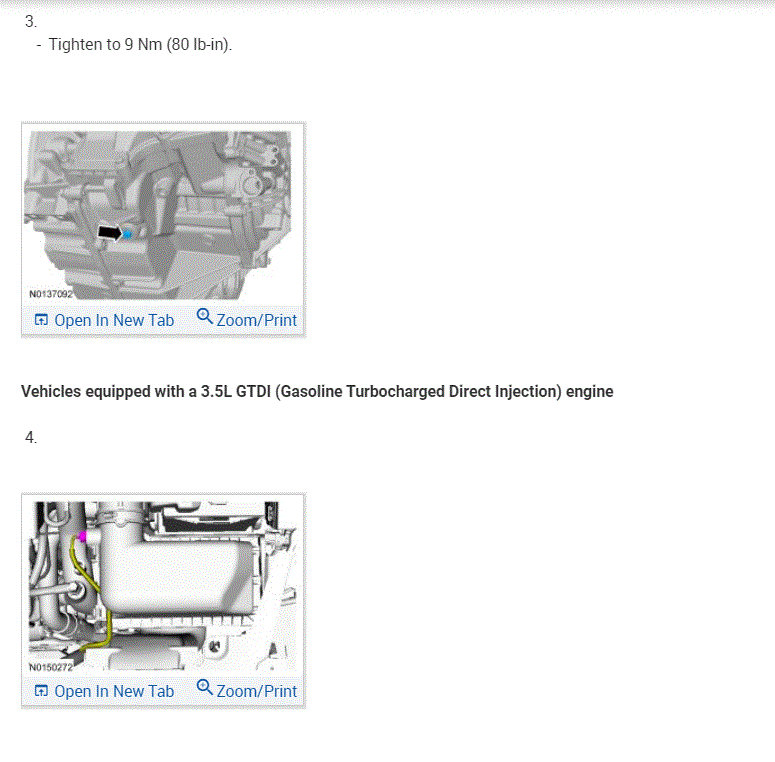 3.
- Tighten to 9 Nm (80 lb-in).

N0137092

Open In New Tab Zoom/Print

Vehicles equipped with a 3.5L GTDI (Gasoline Turbocharged Direct Injection) engine

4.

N0150272

Open In New Tab Zoom/Print