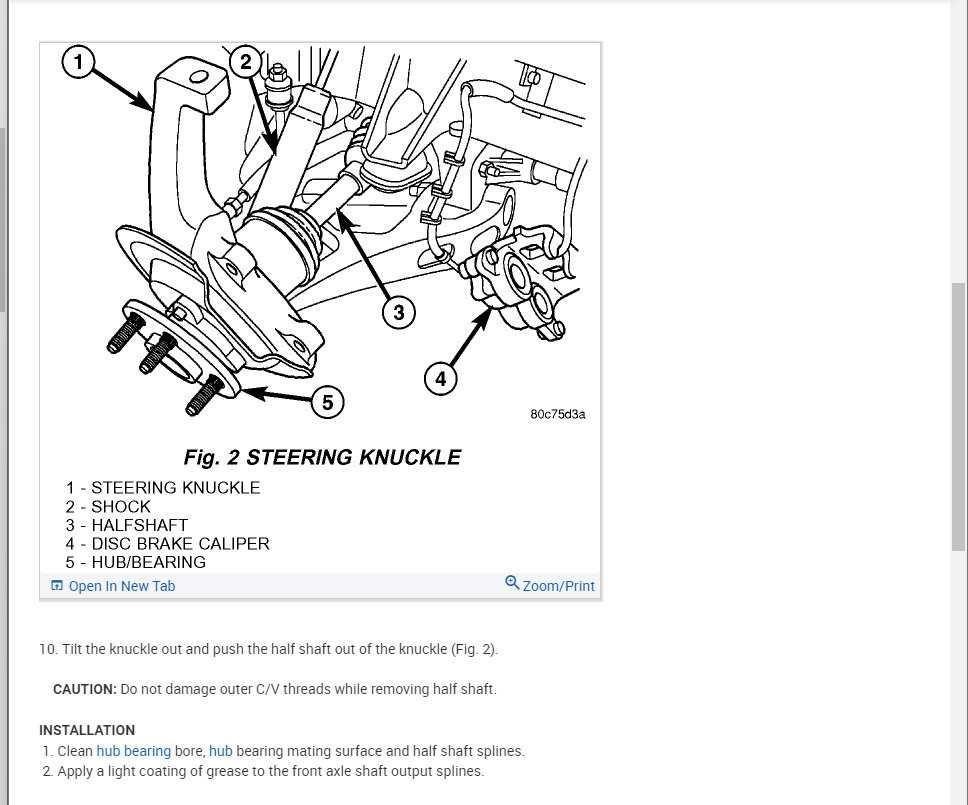 1
2
3
4
5
80c75d3a

Fig. 2 STEERING KNUCKLE

1 - STEERING KNUCKLE
2 - SHOCK
3 - HALFSHAFT
4 - DISC BRAKE CALIPER
5 - HUB/BEARING

Open In New Tab
Zoom/Print

10. Tilt the knuckle out and push the half shaft out of the knuckle (Fig. 2).

CAUTION: Do not damage outer C/V threads while removing half shaft.

INSTALLATION

1. Clean hub bearing bore, hub bearing mating surface and half shaft splines.
2. Apply a light coating of grease to the front axle shaft output splines.