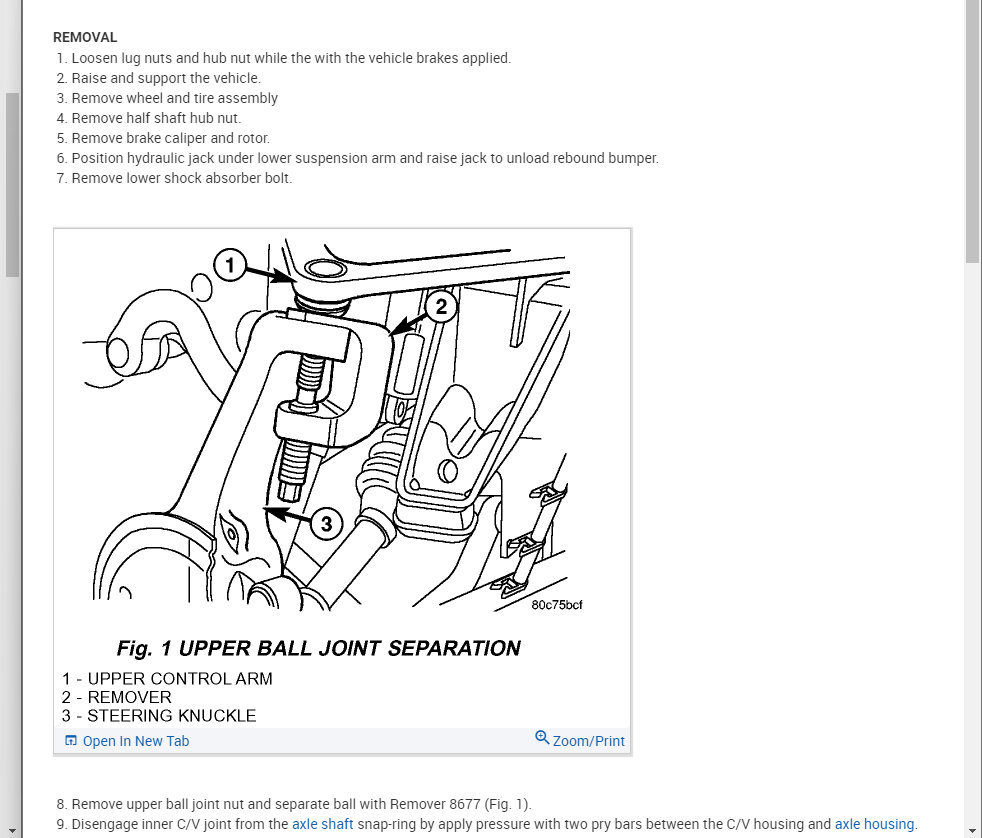 REMOVAL
1. Loosen lug nuts and hub nut while the with the vehicle brakes applied.
2. Raise and support the vehicle.
3. Remove wheel and tire assembly
4. Remove half shaft hub nut.
5. Remove brake caliper and rotor.
6. Position hydraulic jack under lower suspension arm and raise jack to unload rebound bumper.
7. Remove lower shock absorber bolt.

1
2
3
80c75bcf

Fig. 1 UPPER BALL JOINT SEPARATION
1 - UPPER CONTROL ARM
2 - REMOVER
3 - STEERING KNUCKLE

Open In New Tab
Zoom/Print

8. Remove upper ball joint nut and separate ball with Remover 8677 (Fig. 1).
9. Disengage inner C/V joint from the axle shaft snap-ring by apply pressure with two pry bars between the C/V housing and axle housing.