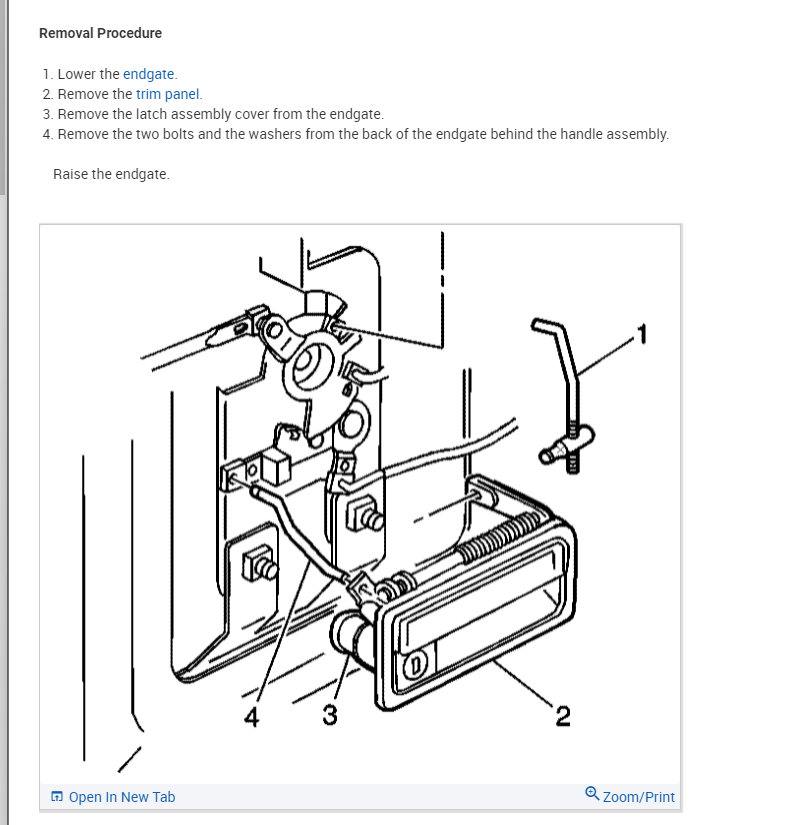 Removal Procedure

1. Lower the endgate.
2. Remove the trim panel.
3. Remove the latch assembly cover from the endgate.
4. Remove the two bolts and the washers from the back of the endgate behind the handle assembly.

Raise the endgate.

1

4 3 2

Open In New Tab Zoom/Print