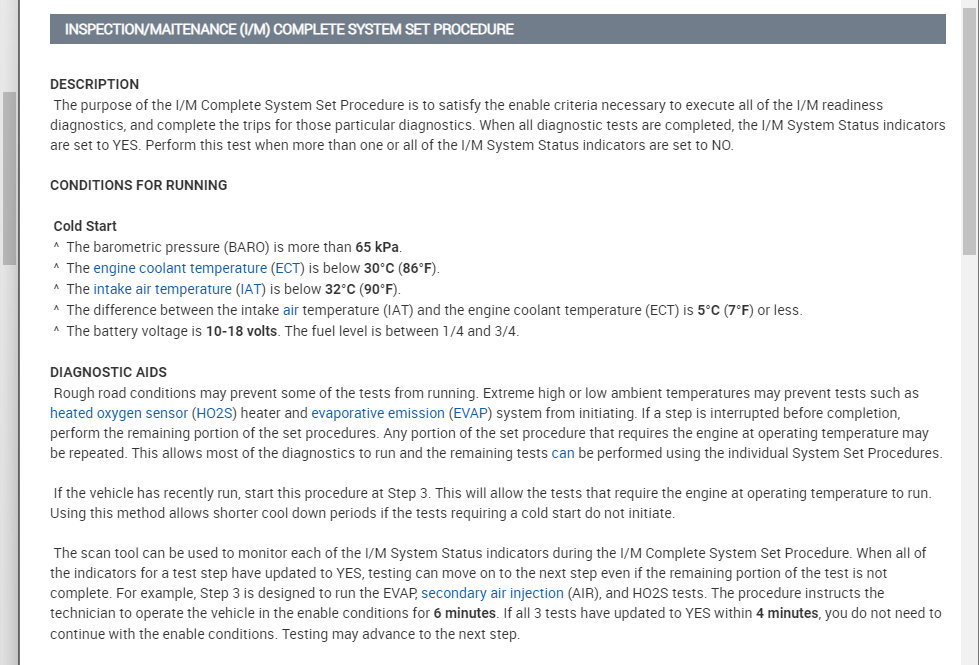 INSPECTION/MAITENANCE (I/M) COMPLETE SYSTEM SET PROCEDURE

DESCRIPTION
The purpose of the I/M Complete System Set Procedure is to satisfy the enable criteria necessary to execute all of the I/M readiness diagnostics, and complete the trips for those particular diagnostics. When all diagnostic tests are completed, the I/M System Status indicators are set to YES. Perform this test when more than one or all of the I/M System Status indicators are set to NO.

CONDITIONS FOR RUNNING

Cold Start
^ The barometric pressure (BARO) is more than 65 kPa.
^ The engine coolant temperature (ECT) is below 30°C (86°F).
^ The intake air temperature (IAT) is below 32°C (90°F).
^ The difference between the intake air temperature (IAT) and the engine coolant temperature (ECT) is 5°C (7°F) or less.
^ The battery voltage is 10-18 volts. The fuel level is between 1/4 and 3/4.

DIAGNOSTIC AIDS
Rough road conditions may prevent some of the tests from running. Extreme high or low ambient temperatures may prevent tests such as heated oxygen sensor (HO2S) heater and evaporative emission (EVAP) system from initiating. If a step is interrupted before completion, perform the remaining portion of the set procedures. Any portion of the set procedure that requires the engine at operating temperature may be repeated. This allows most of the diagnostics to run and the remaining tests can be performed using the individual System Set Procedures.

If the vehicle has recently run, start this procedure at Step 3. This will allow the tests that require the engine at operating temperature to run. Using this method allows shorter cool down periods if the tests requiring a cold start do not initiate.

The scan tool can be used to monitor each of the I/M System Status indicators during the I/M Complete System Set Procedure. When all of the indicators for a test step have updated to YES, testing can move on to the next step even if the remaining portion of the test is not complete. For example, Step 3 is designed to run the EVAP, secondary air injection (AIR), and HO2S tests. The procedure instructs the technician to operate the vehicle in the enable conditions for 6 minutes. If all 3 tests have updated to YES within 4 minutes, you do not need to continue with the enable conditions. Testing may advance to the next step.