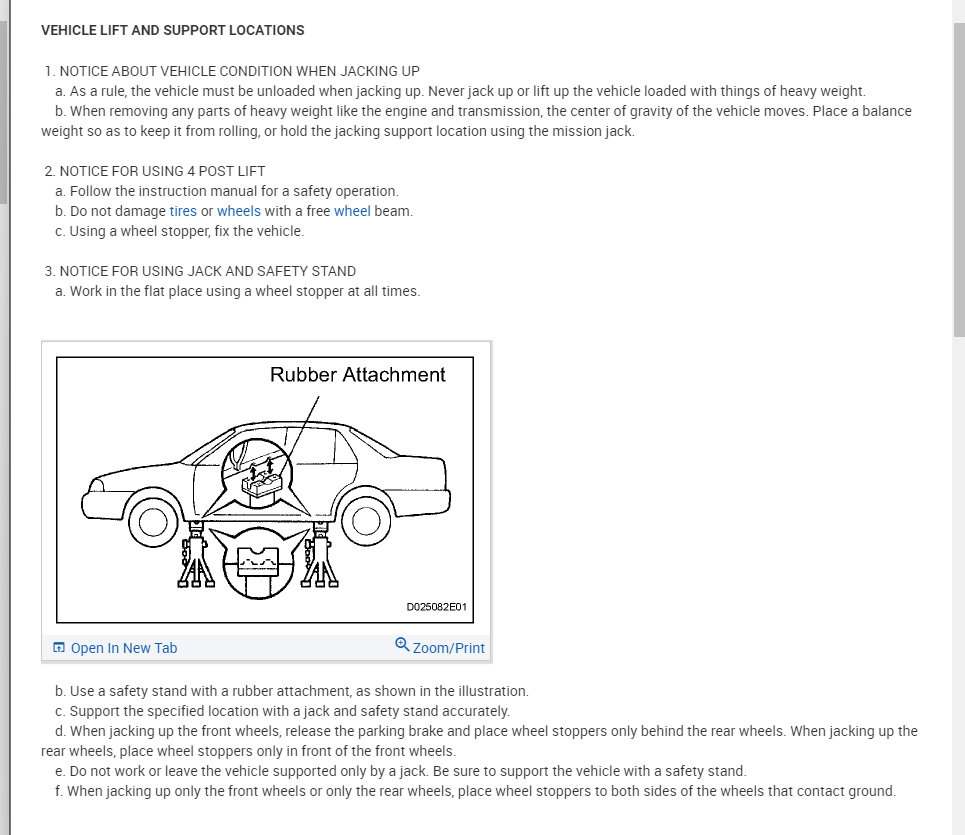 VEHICLE LIFT AND SUPPORT LOCATIONS

1. NOTICE ABOUT VEHICLE CONDITION WHEN JACKING UP
a. As a rule, the vehicle must be unloaded when jacking up. Never jack up or lift up the vehicle loaded with things of heavy weight.
b. When removing any parts of heavy weight like the engine and transmission, the center of gravity of the vehicle moves. Place a balance weight so as to keep it from rolling, or hold the jacking support location using the mission jack.

2. NOTICE FOR USING 4 POST LIFT
a. Follow the instruction manual for a safety operation.
b. Do not damage tires or wheels with a free wheel beam.
c. Using a wheel stopper, fix the vehicle.

3. NOTICE FOR USING JACK AND SAFETY STAND
a. Work in the flat place using a wheel stopper at all times.

Rubber Attachment

D025082E01

Open In New Tab

Zoom/Print

b. Use a safety stand with a rubber attachment, as shown in the illustration.
c. Support the specified location with a jack and safety stand accurately.
d. When jacking up the front wheels, release the parking brake and place wheel stoppers only behind the rear wheels. When jacking up the rear wheels, place wheel stoppers only in front of the front wheels.
e. Do not work or leave the vehicle supported only by a jack. Be sure to support the vehicle with a safety stand.
f. When jacking up only the front wheels or only the rear wheels, place wheel stoppers to both sides of the wheels that contact ground.