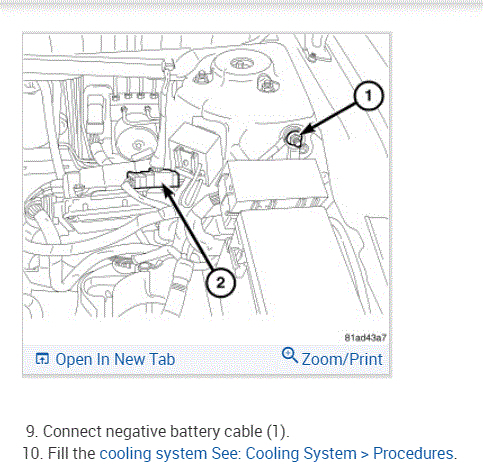 1

2

81ad43a7

Open In New Tab

Zoom/Print

9. Connect negative battery cable (1).
10. Fill the cooling system See: Cooling System > Procedures.