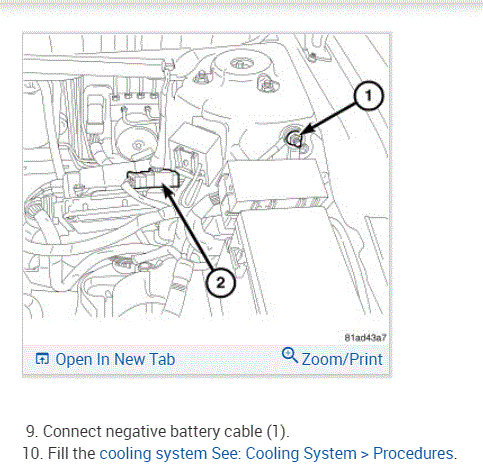 1

2

81ad43a7

Open In New Tab

Zoom/Print

9. Connect negative battery cable (1).

10. Fill the cooling system See: Cooling System > Procedures.