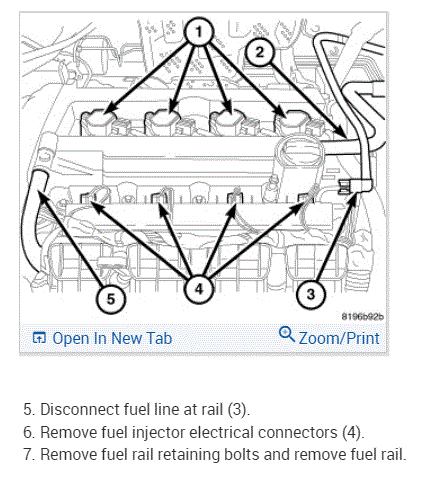 1
2
5
4
3
8196b92b
Open In New Tab
Zoom/Print

5. Disconnect fuel line at rail (3).
6. Remove fuel injector electrical connectors (4).
7. Remove fuel rail retaining bolts and remove fuel rail.