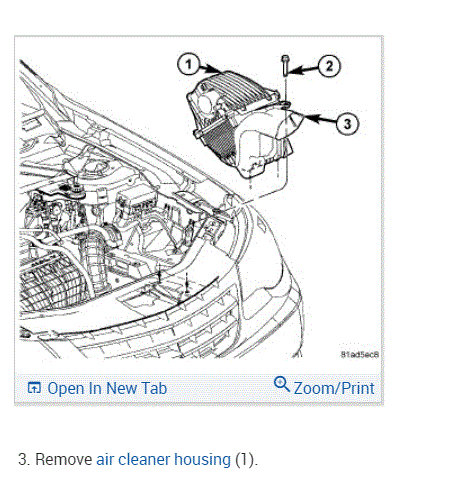 1
2
3
81ad5ec8

Open In New Tab
Zoom/Print

3. Remove air cleaner housing (1).