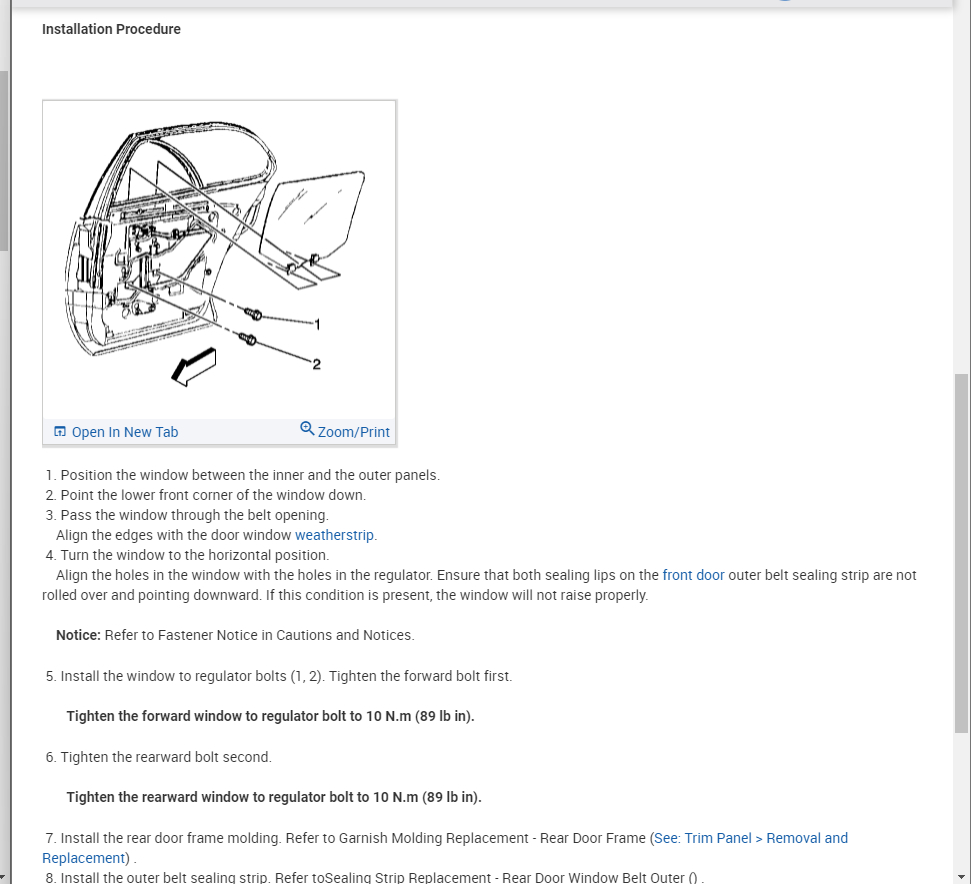 Installation Procedure

1
2

Open In New Tab
Zoom/Print

1. Position the window between the inner and the outer panels.
2. Point the lower front corner of the window down.
3. Pass the window through the belt opening.
Align the edges with the door window weatherstrip.
4. Turn the window to the horizontal position.
Align the holes in the window with the holes in the regulator. Ensure that both sealing lips on the front door outer belt sealing strip are not rolled over and pointing downward. If this condition is present, the window will not raise properly.

Notice: Refer to Fastener Notice in Cautions and Notices.

5. Install the window to regulator bolts (1, 2). Tighten the forward bolt first.

Tighten the forward window to regulator bolt to 10 N.m (89 lb in).

6. Tighten the rearward bolt second.

Tighten the rearward window to regulator bolt to 10 N.m (89 lb in).

7. Install the rear door frame molding. Refer to Garnish Molding Replacement - Rear Door Frame (See: Trim Panel > Removal and Replacement) .
8. Install the outer belt sealing strip. Refer toSealing Strip Replacement - Rear Door Window Belt Outer () .