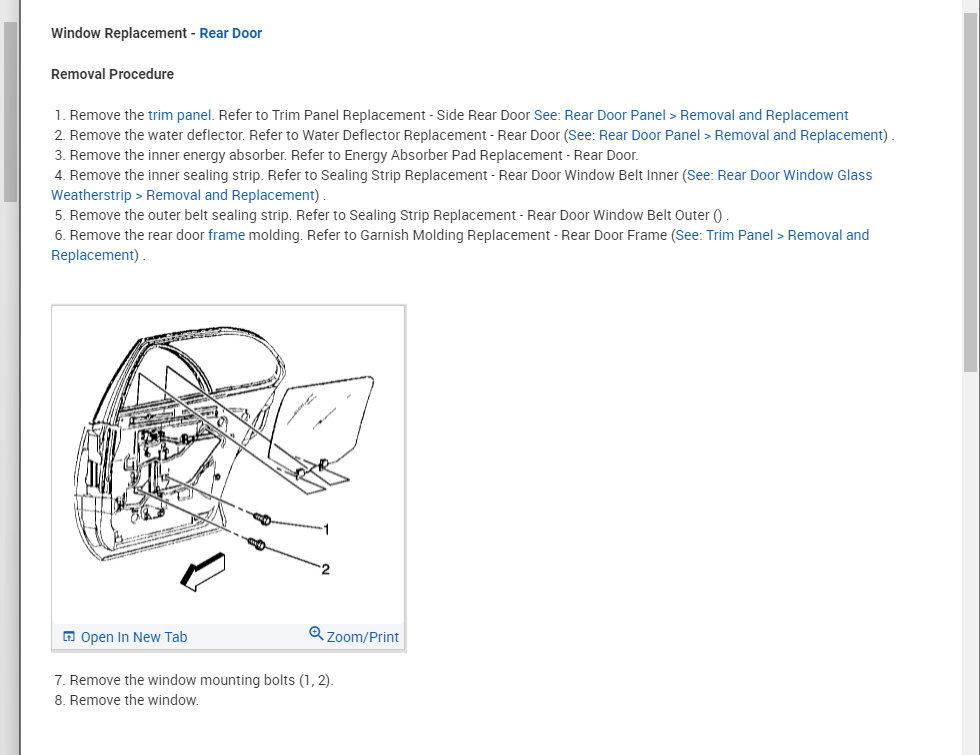 Window Replacement - Rear Door

Removal Procedure

1. Remove the trim panel. Refer to Trim Panel Replacement - Side Rear Door See: Rear Door Panel > Removal and Replacement
2. Remove the water deflector. Refer to Water Deflector Replacement - Rear Door (See: Rear Door Panel > Removal and Replacement) .
3. Remove the inner energy absorber. Refer to Energy Absorber Pad Replacement - Rear Door.
4. Remove the inner sealing strip. Refer to Sealing Strip Replacement - Rear Door Window Belt Inner (See: Rear Door Window Glass Weatherstrip > Removal and Replacement) .
5. Remove the outer belt sealing strip. Refer to Sealing Strip Replacement - Rear Door Window Belt Outer () .
6. Remove the rear door frame molding. Refer to Garnish Molding Replacement - Rear Door Frame (See: Trim Panel > Removal and Replacement) .

1
2

Open In New Tab
Zoom/Print

7. Remove the window mounting bolts (1, 2).
8. Remove the window.