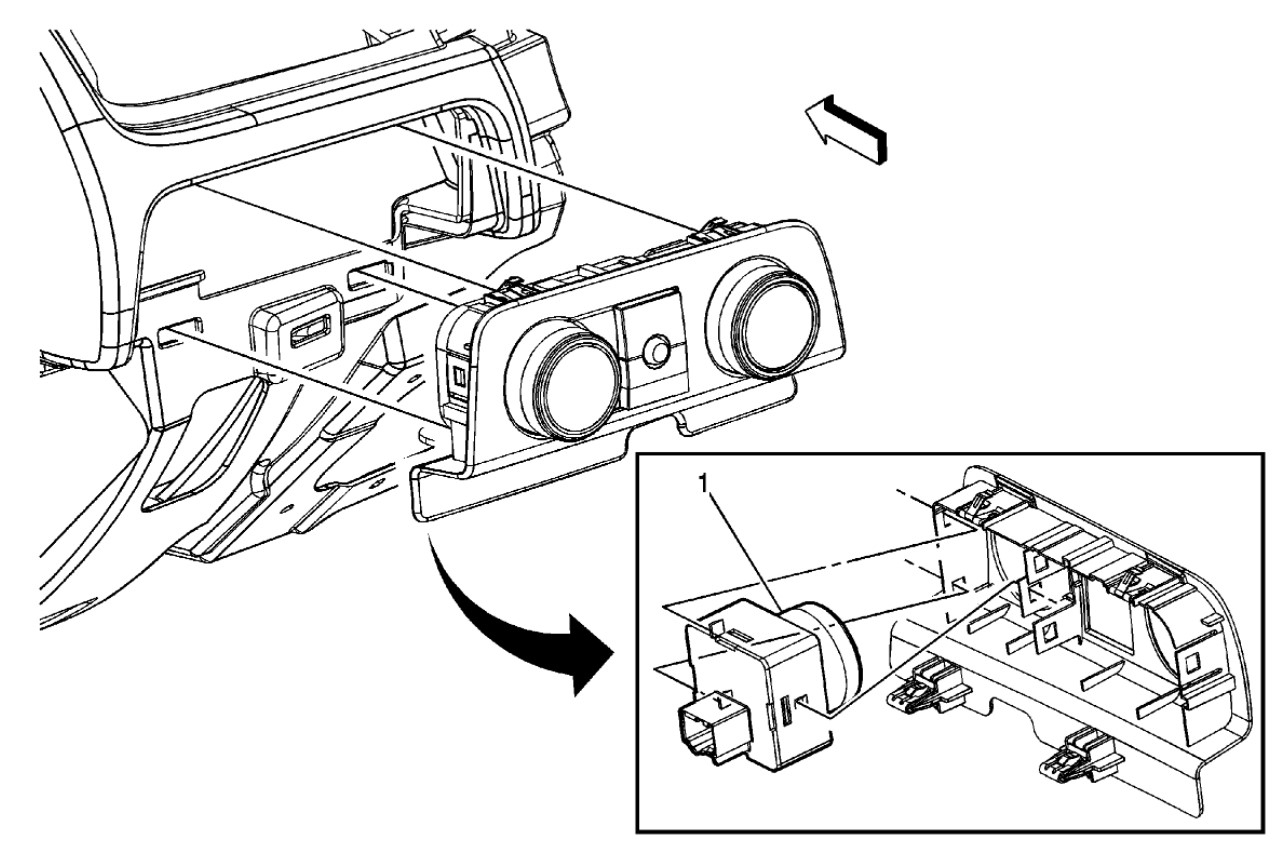 1