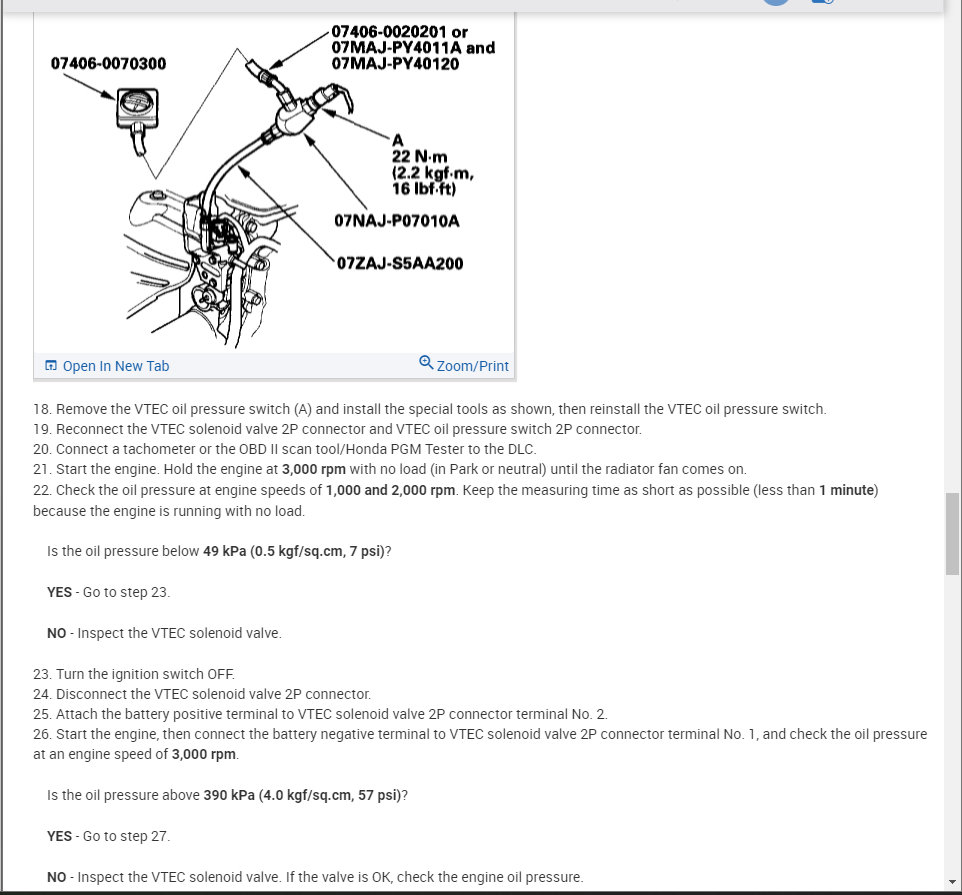 07406-0070300

07406-0020201 or
07MAJ-PY4011A and
07MAJ-PY40120

A
22 N·m
(2.2 kgf·m,
16 lbf·ft)

07NAJ-P07010A

07ZAJ-S5AA200

Open In New Tab

Zoom/Print

18. Remove the VTEC oil pressure switch (A) and install the special tools as shown, then reinstall the VTEC oil pressure switch.
19. Reconnect the VTEC solenoid valve 2P connector and VTEC oil pressure switch 2P connector.
20. Connect a tachometer or the OBD II scan tool/Honda PGM Tester to the DLC.
21. Start the engine. Hold the engine at 3,000 rpm with no load (in Park or neutral) until the radiator fan comes on.
22. Check the oil pressure at engine speeds of 1,000 and 2,000 rpm. Keep the measuring time as short as possible (less than 1 minute) because the engine is running with no load.

Is the oil pressure below 49 kPa (0.5 kgf/sq.cm, 7 psi)?

YES - Go to step 23.

NO - Inspect the VTEC solenoid valve.

23. Turn the ignition switch OFF.
24. Disconnect the VTEC solenoid valve 2P connector.
25. Attach the battery positive terminal to VTEC solenoid valve 2P connector terminal No. 2.
26. Start the engine, then connect the battery negative terminal to VTEC solenoid valve 2P connector terminal No. 1, and check the oil pressure at an engine speed of 3,000 rpm.

Is the oil pressure above 390 kPa (4.0 kgf/sq.cm, 57 psi)?

YES - Go to step 27.

NO - Inspect the VTEC solenoid valve. If the valve is OK, check the engine oil pressure.