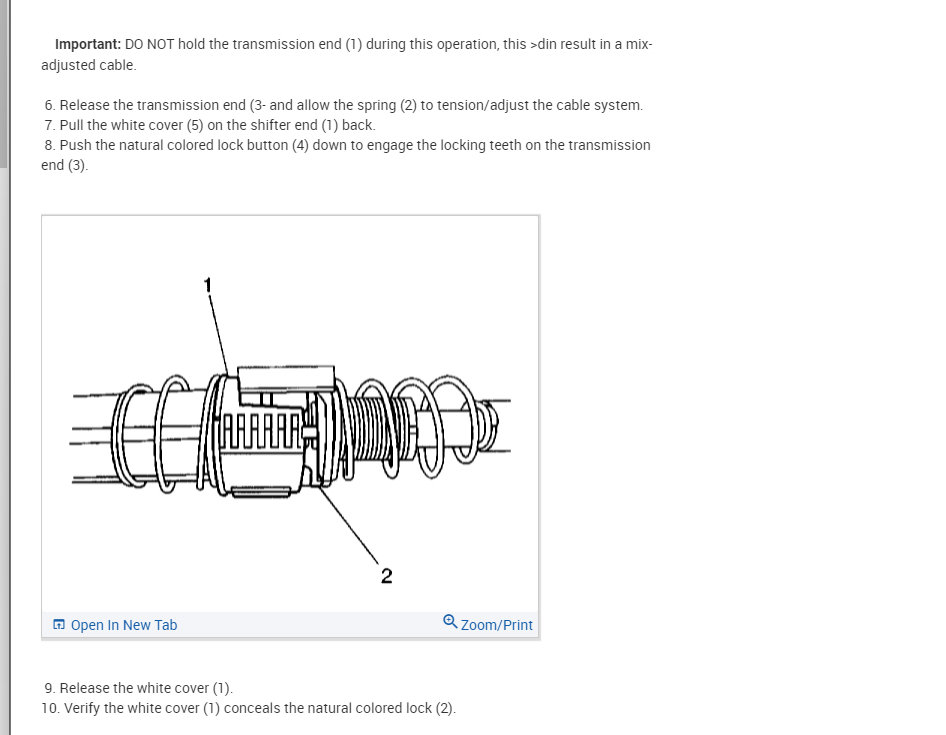 **Important:** DO NOT hold the transmission end (1) during this operation, this >din result in a mix-adjusted cable.

6. Release the transmission end (3- and allow the spring (2) to tension/adjust the cable system.
7. Pull the white cover (5) on the shifter end (1) back.
8. Push the natural colored lock button (4) down to engage the locking teeth on the transmission end (3).

1

2

Open In New Tab

Zoom/Print

9. Release the white cover (1).
10. Verify the white cover (1) conceals the natural colored lock (2).