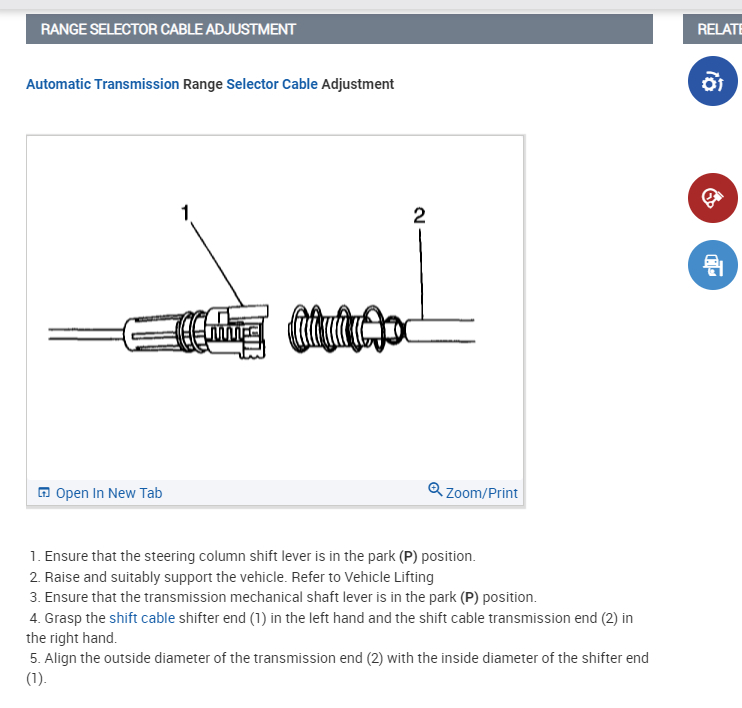 RANGE SELECTOR CABLE ADJUSTMENT

RELATE

Automatic Transmission Range Selector Cable Adjustment

1

2

Open In New Tab

Zoom/Print

1. Ensure that the steering column shift lever is in the park (P) position.
2. Raise and suitably support the vehicle. Refer to Vehicle Lifting
3. Ensure that the transmission mechanical shaft lever is in the park (P) position.
4. Grasp the shift cable shifter end (1) in the left hand and the shift cable transmission end (2) in the right hand.
5. Align the outside diameter of the transmission end (2) with the inside diameter of the shifter end (1).