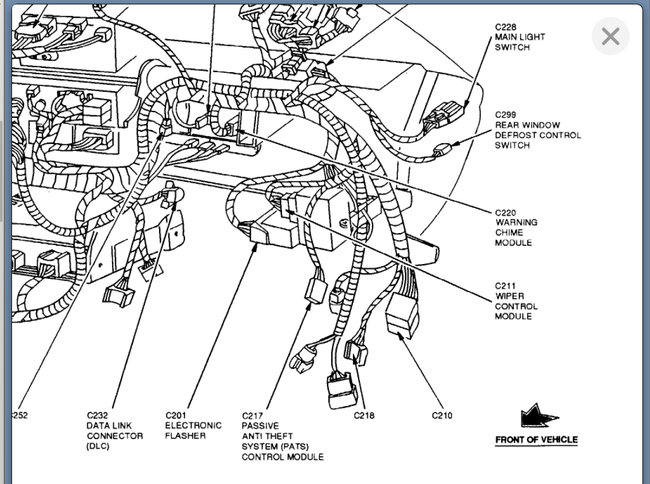 C228
MAIN LIGHT
SWITCH

C299
REAR WINDOW
DEFROST CONTROL
SWITCH

C220
WARNING
CHIME
MODULE

C211
WIPER
CONTROL
MODULE

252

C232
DATA LINK
CONNECTOR
(DLC)

C201
ELECTRONIC
FLASHER

C217
PASSIVE
ANTI THEFT
SYSTEM (PATS)
CONTROL MODULE

C218

C210

FRONT OF VEHICLE