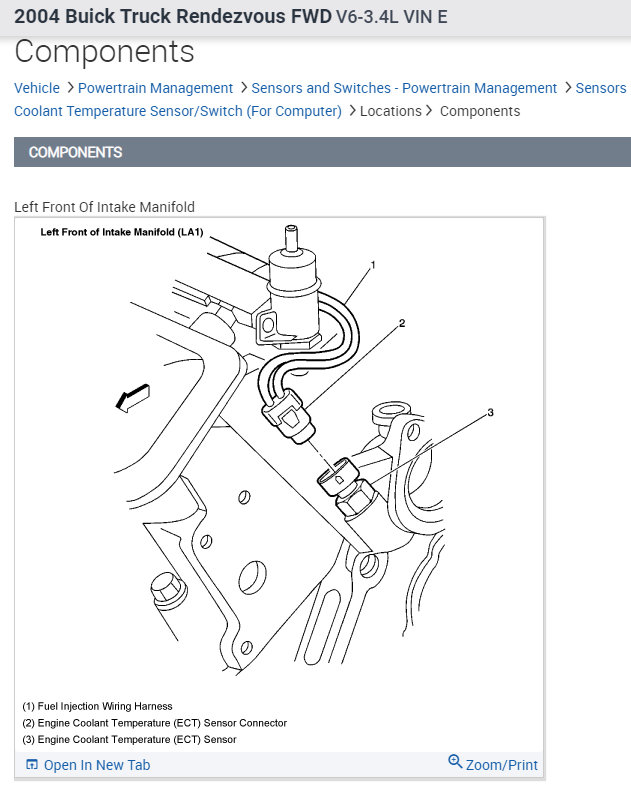 2004 Buick Truck Rendezvous FWD V6-3.4L VIN E

Components

Vehicle > Powertrain Management > Sensors and Switches - Powertrain Management > Sensors
Coolant Temperature Sensor/Switch (For Computer) > Locations > Components

COMPONENTS

Left Front Of Intake Manifold

Left Front of Intake Manifold (LA1)

1

2

3

(1) Fuel Injection Wiring Harness
(2) Engine Coolant Temperature (ECT) Sensor Connector
(3) Engine Coolant Temperature (ECT) Sensor

Open In New Tab

Zoom/Print