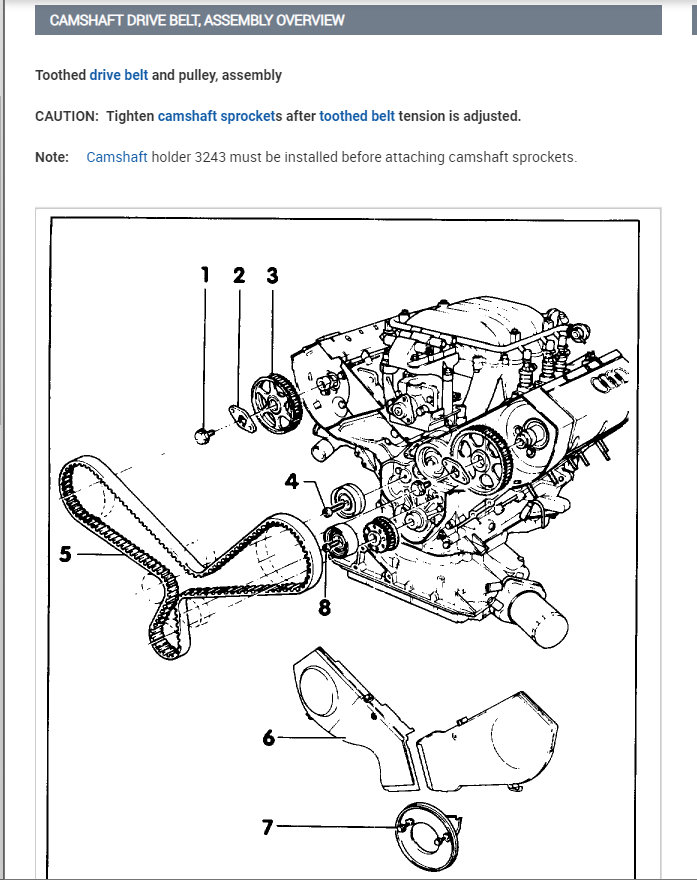 CAMSHAFT DRIVE BELT, ASSEMBLY OVERVIEW

Toothed drive belt and pulley, assembly

CAUTION: Tighten camshaft sprockets after toothed belt tension is adjusted.

Note: Camshaft holder 3243 must be installed before attaching camshaft sprockets.

1 2 3

4

5

8

6

7