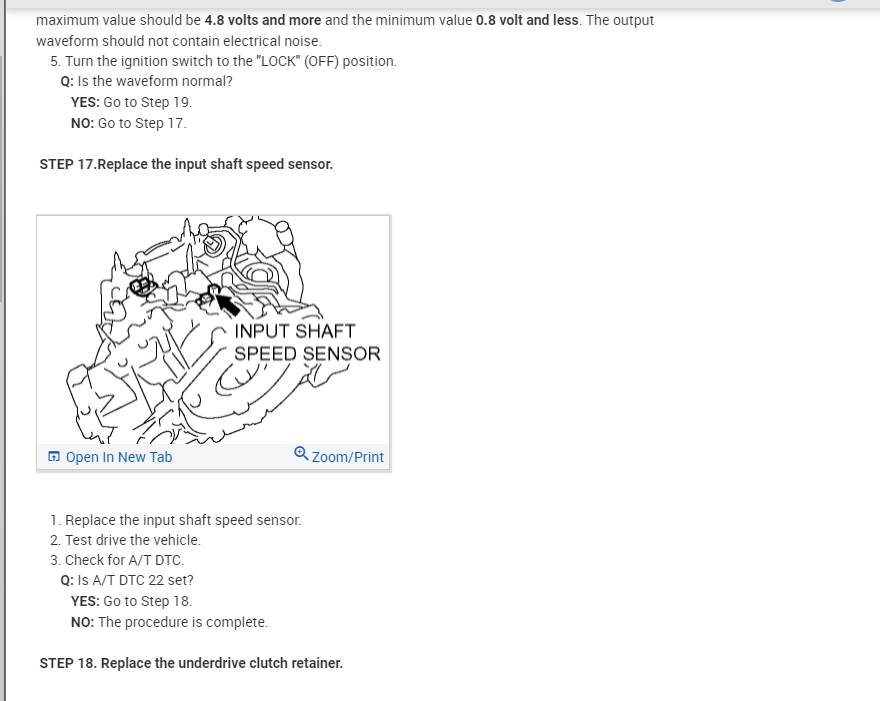 maximum value should be 4.8 volts and more and the minimum value 0.8 volt and less. The output waveform should not contain electrical noise.

5. Turn the ignition switch to the "LOCK" (OFF) position.

Q: Is the waveform normal?

YES: Go to Step 19.

NO: Go to Step 17.

STEP 17.Replace the input shaft speed sensor.

INPUT SHAFT SPEED SENSOR

Open In New Tab

Zoom/Print

1. Replace the input shaft speed sensor.
2. Test drive the vehicle.
3. Check for A/T DTC.

Q: Is A/T DTC 22 set?

YES: Go to Step 18.

NO: The procedure is complete.

STEP 18. Replace the underdrive clutch retainer.