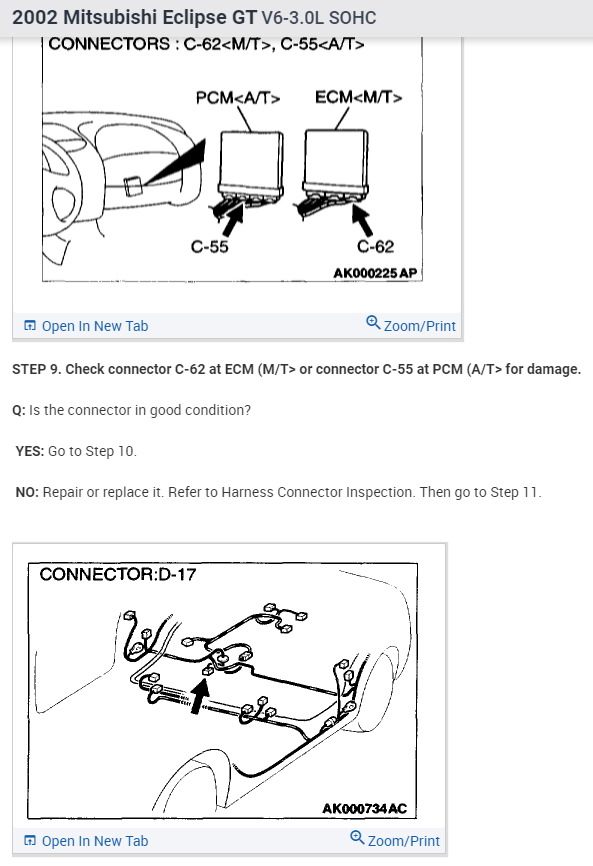 2002 Mitsubishi Eclipse GT V6-3.0L SOHC

CONNECTORS : C-62<M/T>, C-55<A/T>

PCM<A/T>

ECM<M/T>

C-55

C-62

AK000225 AP

Open In New Tab

Zoom/Print

STEP 9. Check connector C-62 at ECM (M/T> or connector C-55 at PCM (A/T> for damage.

Q: Is the connector in good condition?

YES: Go to Step 10.

NO: Repair or replace it. Refer to Harness Connector Inspection. Then go to Step 11.

CONNECTOR:D-17

AK000734AC

Open In New Tab

Zoom/Print